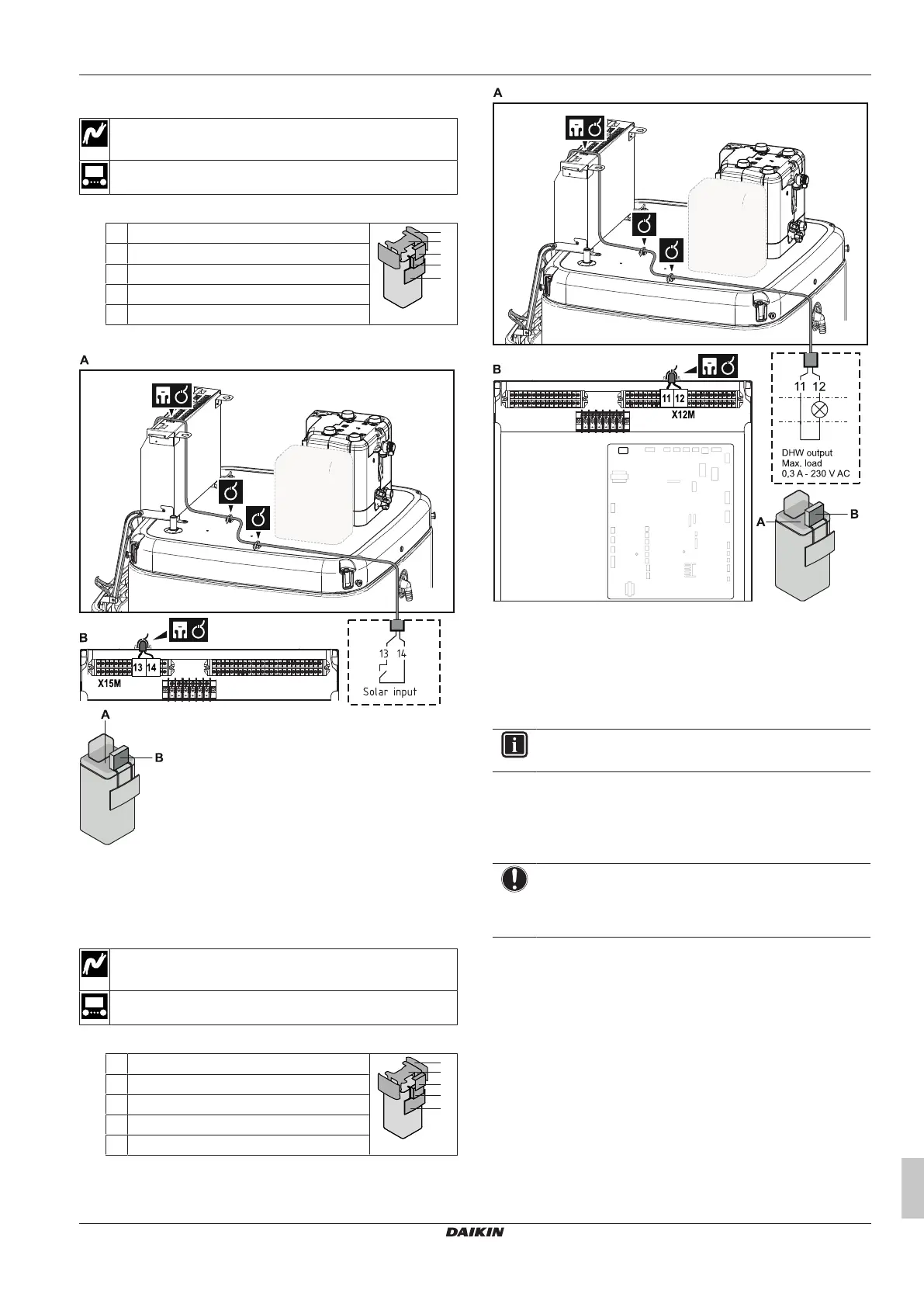 A

B

13 14

X15M

13 14

Solar input

A

B

A

B

11 12

X12M

11 12

DHW output
Max. load
0,3 A - 230 V AC

A

B

DAIKIN