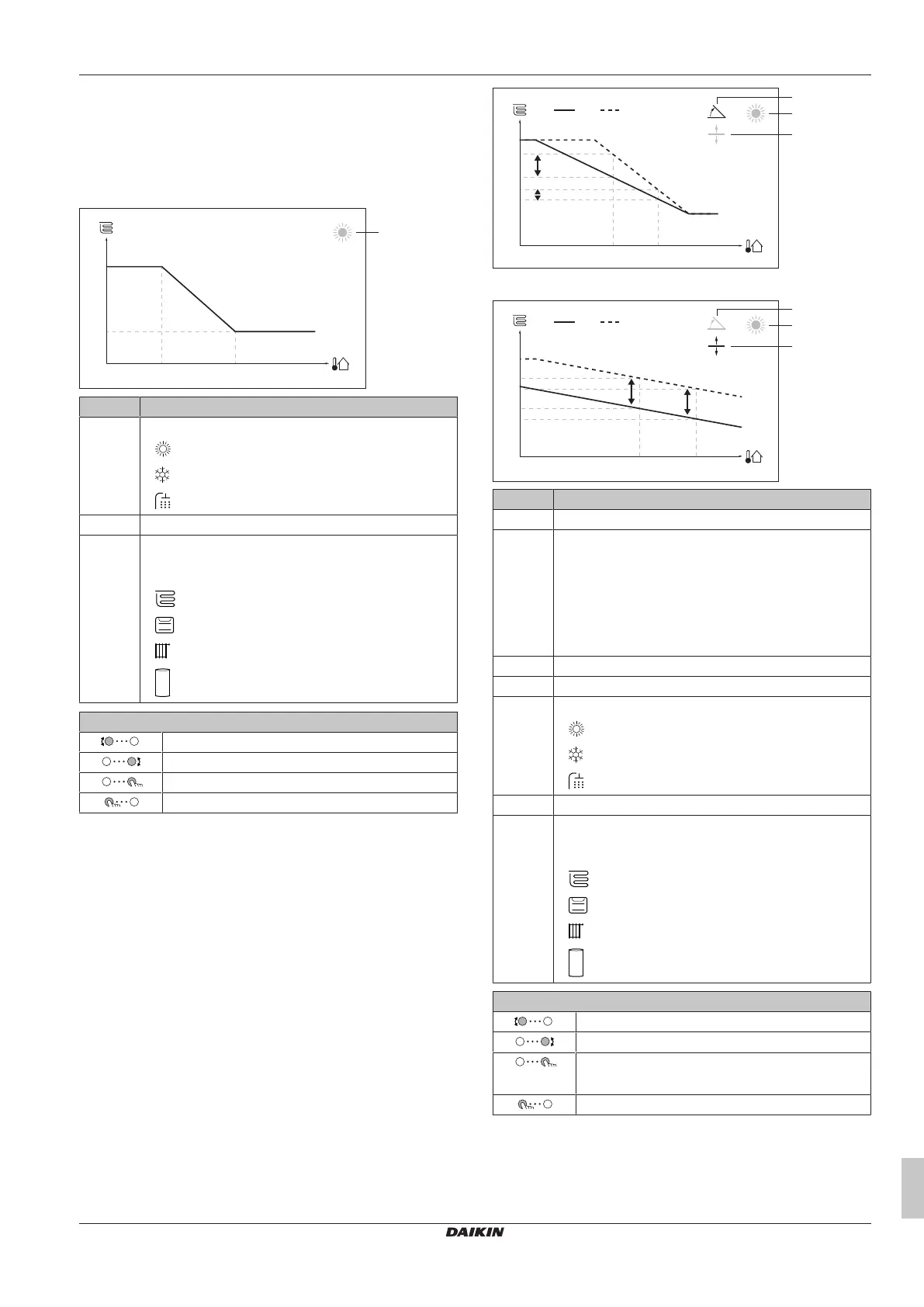 DAIKIN