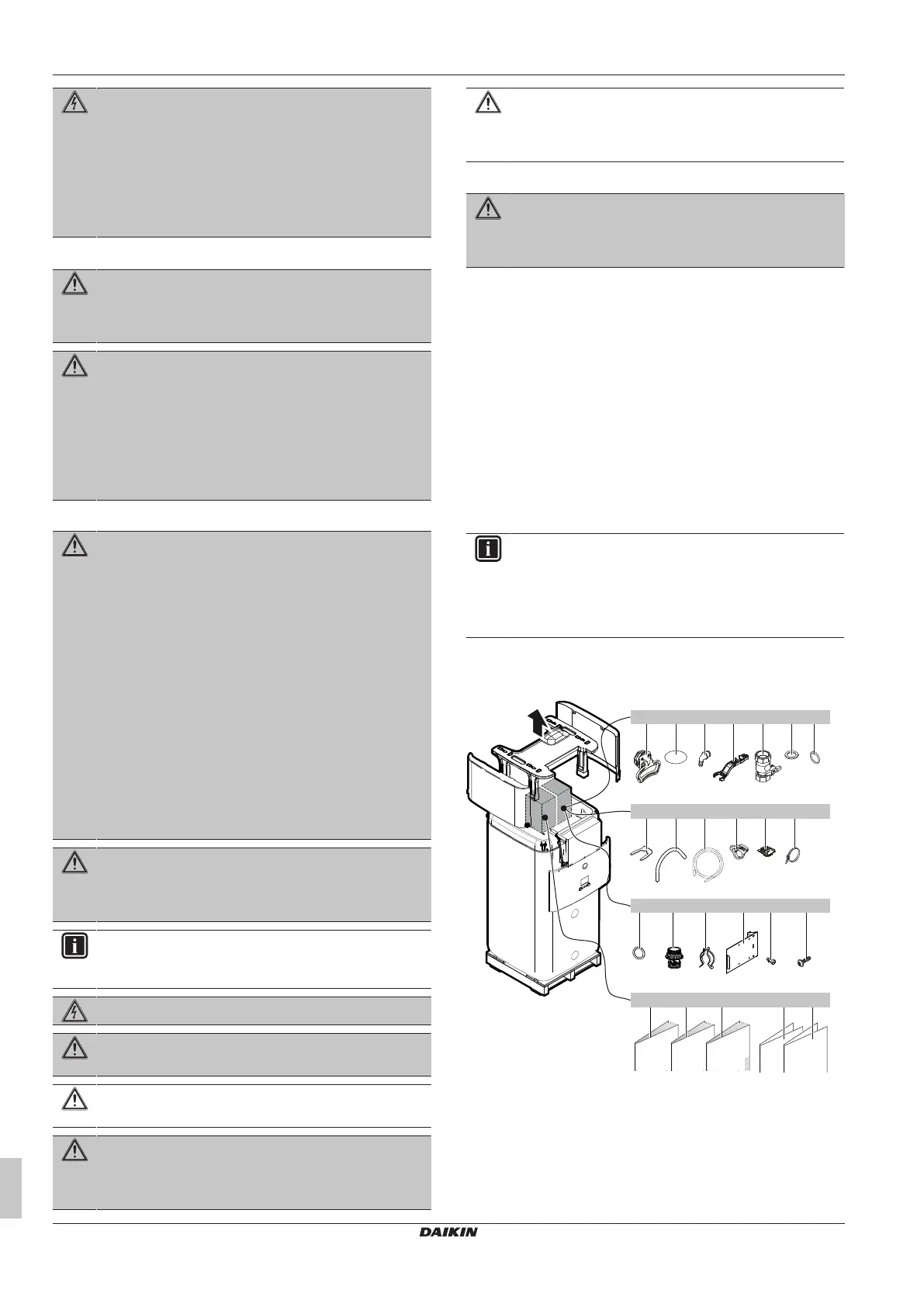 DAIKIN