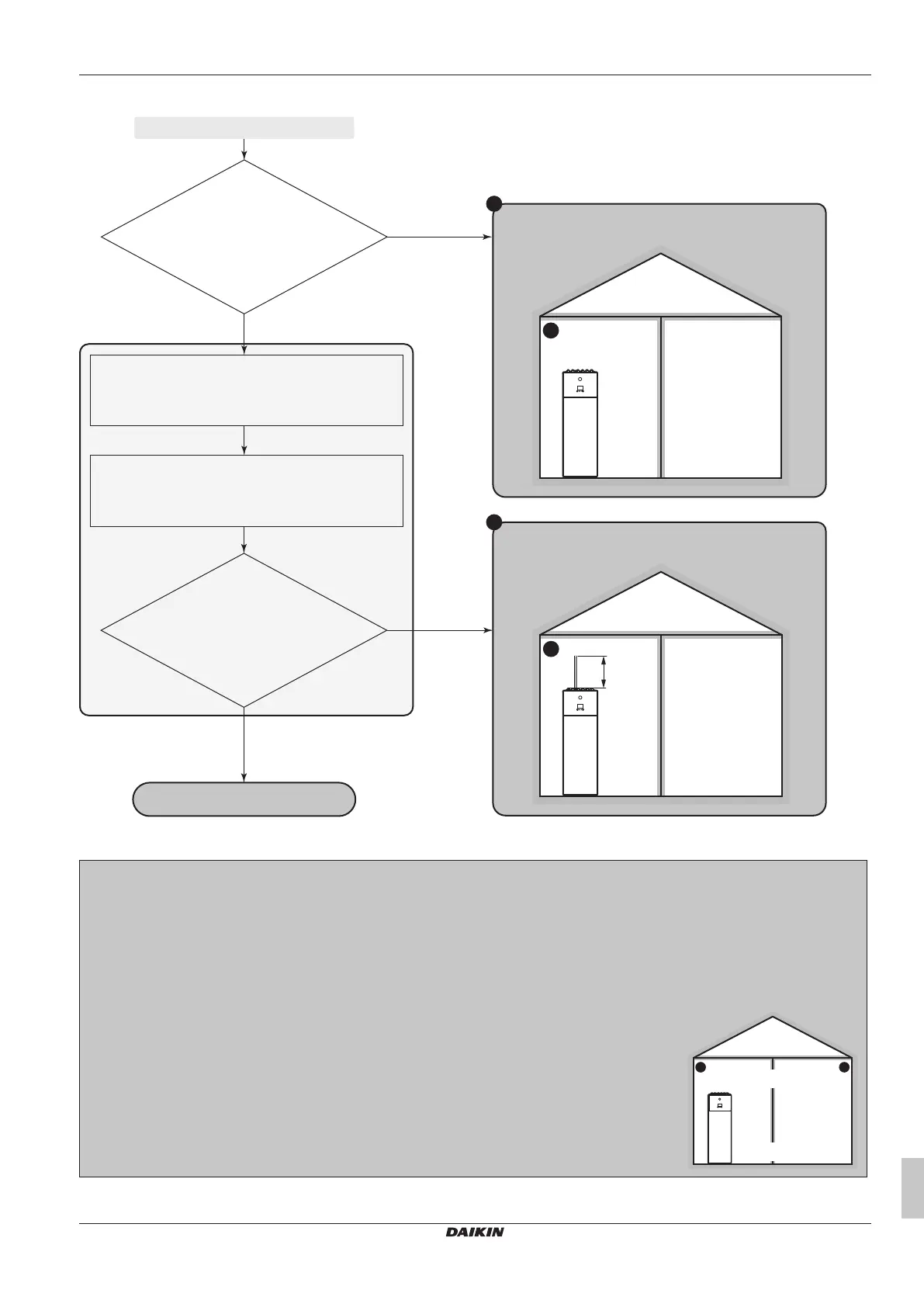 DAIKIN