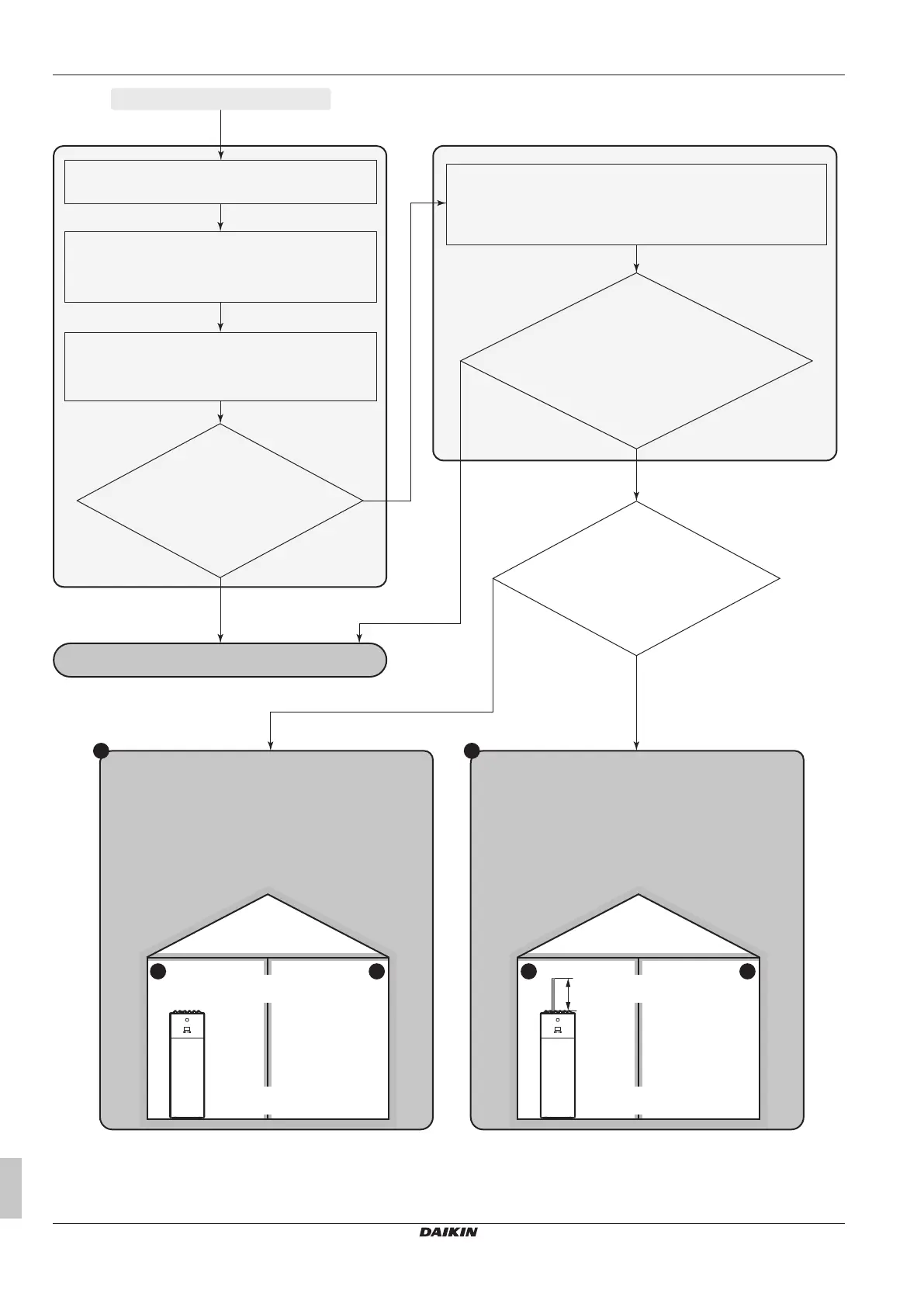 DAIKIN