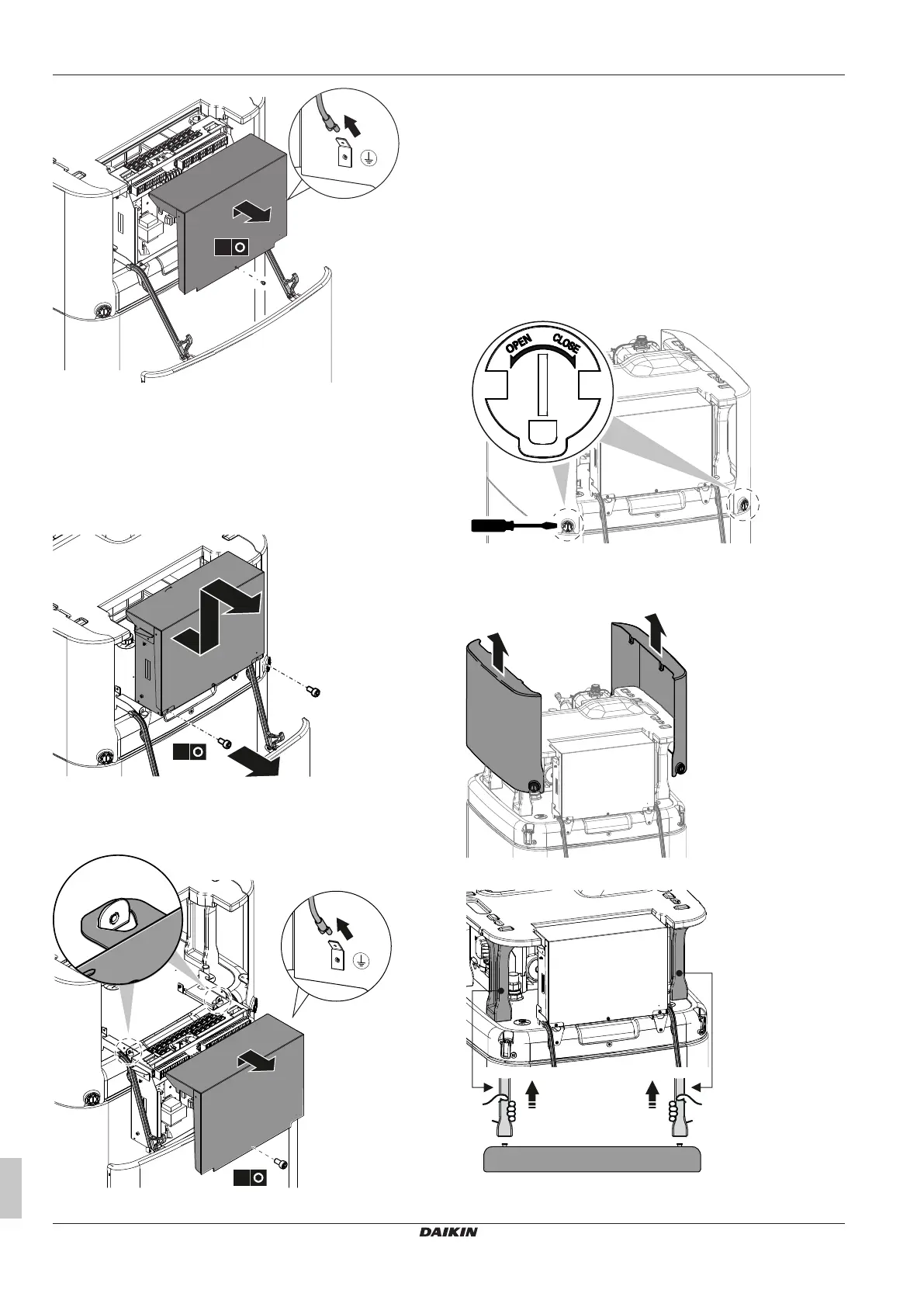 OPEN CLOSE

DAIKIN