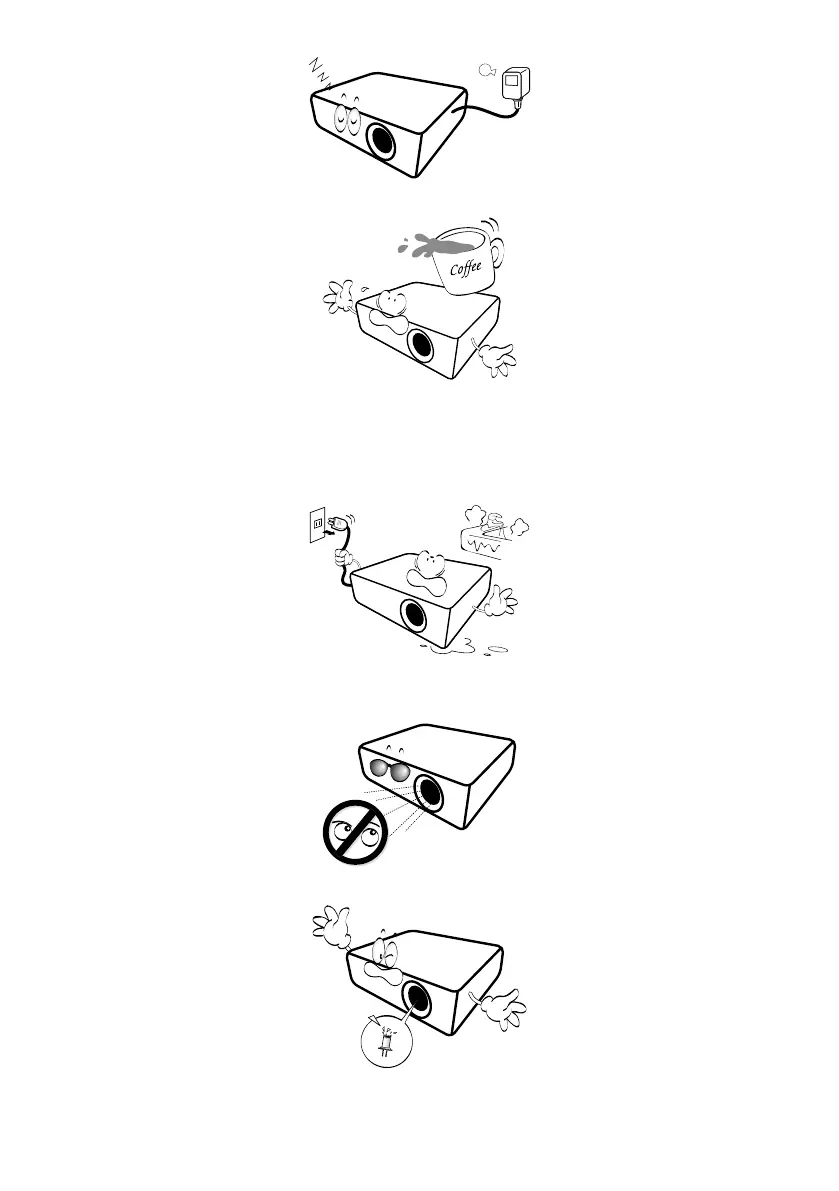 Coffee