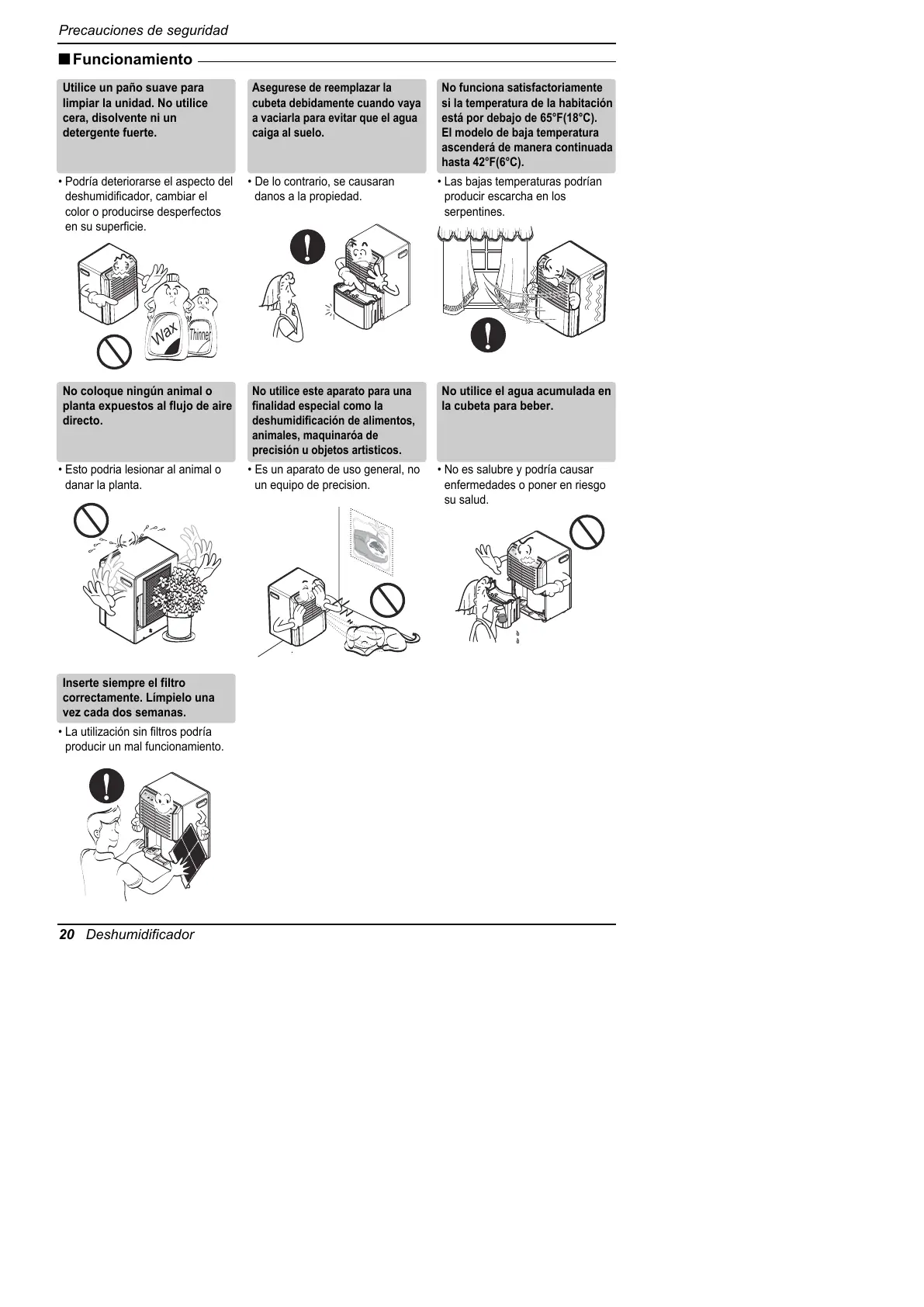 Precauciones de seguridad

■ Funcionamiento

Utilice un paño suave para limpiar la unidad. No utilice cera, disolvente ni un detergente fuerte.

• Podría deteriorarse el aspecto del deshumidificador, cambiar el color o producirse desperfectos en su superficie.

Wax

Thinner

Asegurese de reemplazar la cubeta debidamente cuando vaya a vaciarla para evitar que el agua caiga al suelo.

• De lo contrario, se causaran danos a la propiedad.

No funciona satisfactoriamente si la temperatura de la habitación está por debajo de 65°F(18°C). El modelo de baja temperatura ascenderá de manera continuada hasta 42°F(6°C).

• Las bajas temperaturas podrían producir escarcha en los serpentines.

No coloque ningún animal o planta expuestos al flujo de aire directo.

• Esto podria lesionar al animal o danar la planta.

No utilice este aparato para una finalidad especial como la deshumidificación de alimentos, animales, maquinaróa de precisión u objetos artisticos.

• Es un aparato de uso general, no un equipo de precision.

No utilice el agua acumulada en la cubeta para beber.

• No es salubre y podría causar enfermedades o poner en riesgo su salud.

Inserte siempre el filtro correctamente. Límpielo una vez cada dos semanas.

• La utilización sin filtros podría producir un mal funcionamiento.

20 Deshumidificador