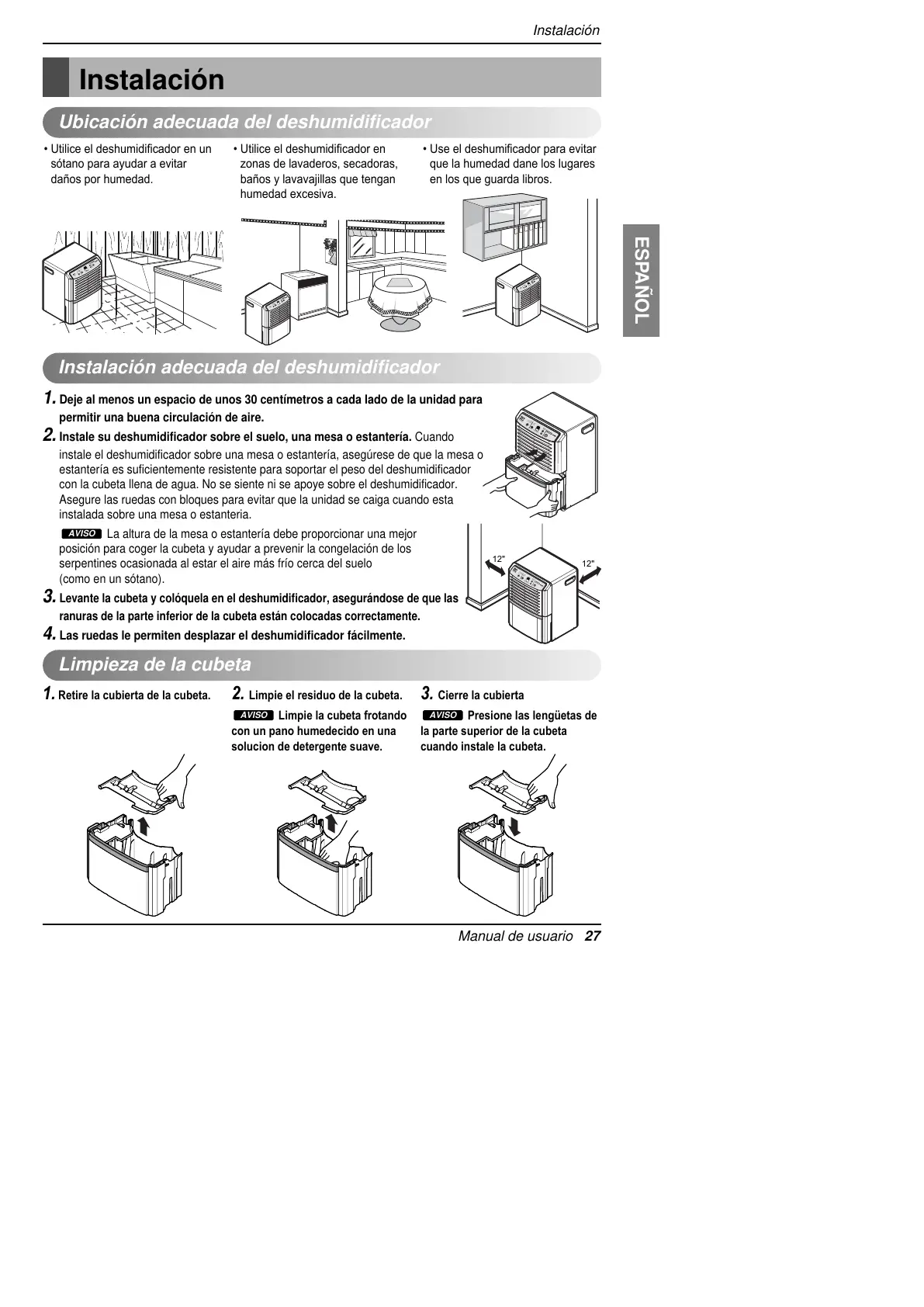 Instalación

Instalación

Ubicación adecuada del deshumidificador

• Utilice el deshumidificador en un sótano para ayudar a evitar daños por humedad.

• Utilice el deshumidificador en zonas de lavaderos, secadoras, baños y lavavajillas que tengan humedad excesiva.

• Use el deshumificador para evitar que la humedad dane los lugares en los que guarda libros.

ESPAÑOL

Instalación adecuada del deshumidificador

1. Deje al menos un espacio de unos 30 centímetros a cada lado de la unidad para permitir una buena circulación de aire.

2. Instale su deshumidificador sobre el suelo, una mesa o estantería. Cuando instale el deshumidificador sobre una mesa o estantería, asegúrese de que la mesa o estantería es suficientemente resistente para soportar el peso del deshumidificador con la cubeta llena de agua. No se siente ni se apoye sobre el deshumidificador. Asegure las ruedas con bloques para evitar que la unidad se caiga cuando esta instalada sobre una mesa o estantería.

AVISO La altura de la mesa o estantería debe proporcionar una mejor posición para coger la cubeta y ayudar a prevenir la congelación de los serpentines ocasionada al estar el aire más frío cerca del suelo (como en un sótano).

3. Levante la cubeta y colóquela en el deshumidificador, asegurándose de que las ranuras de la parte inferior de la cubeta están colocadas correctamente.

4. Las ruedas le permiten desplazar el deshumidificador fácilmente.

12"

12"

Limpieza de la cubeta

1. Retire la cubierta de la cubeta.

2. Limpie el residuo de la cubeta.
AVISO Limpie la cubeta frotando con un pano humedecido en una solucion de detergente suave.

3. Cierre la cubierta
AVISO Presione las lengüetas de la parte superior de la cubeta cuando instale la cubeta.

Manual de usuario 27