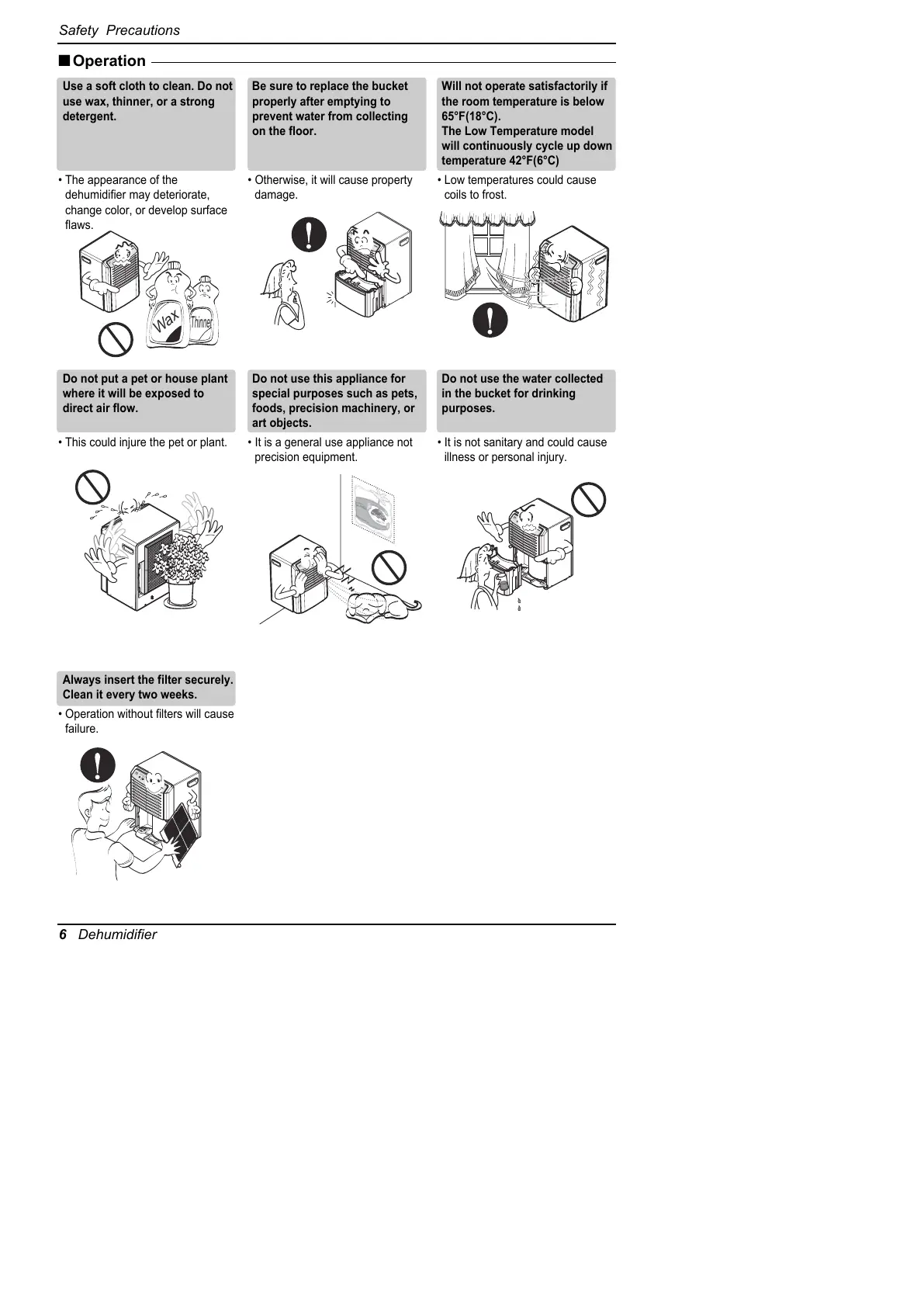 Safety Precautions

■ Operation

Use a soft cloth to clean. Do not use wax, thinner, or a strong detergent.

• The appearance of the dehumidifier may deteriorate, change color, or develop surface flaws.

Wax

Thinner

Be sure to replace the bucket properly after emptying to prevent water from collecting on the floor.

• Otherwise, it will cause property damage.

Will not operate satisfactorily if the room temperature is below 65°F(18°C).
The Low Temperature model will continuously cycle up down temperature 42°F(6°C)

• Low temperatures could cause coils to frost.

Do not put a pet or house plant where it will be exposed to direct air flow.

• This could injure the pet or plant.

Do not use this appliance for special purposes such as pets, foods, precision machinery, or art objects.

• It is a general use appliance not precision equipment.

Do not use the water collected in the bucket for drinking purposes.

• It is not sanitary and could cause illness or personal injury.

Always insert the filter securely. Clean it every two weeks.

• Operation without filters will cause failure.

6 Dehumidifier