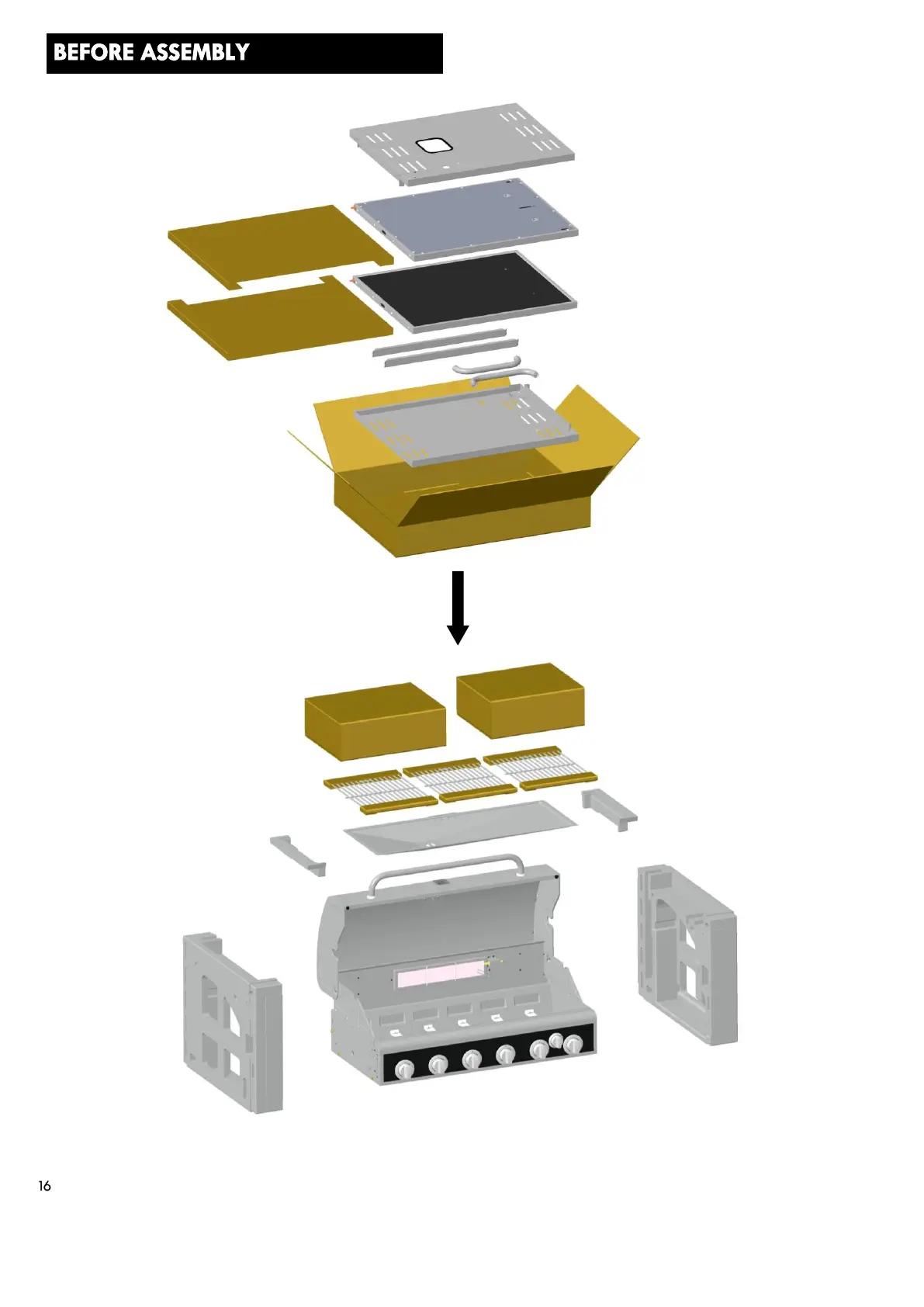 BEFORE ASSEMBLY

16