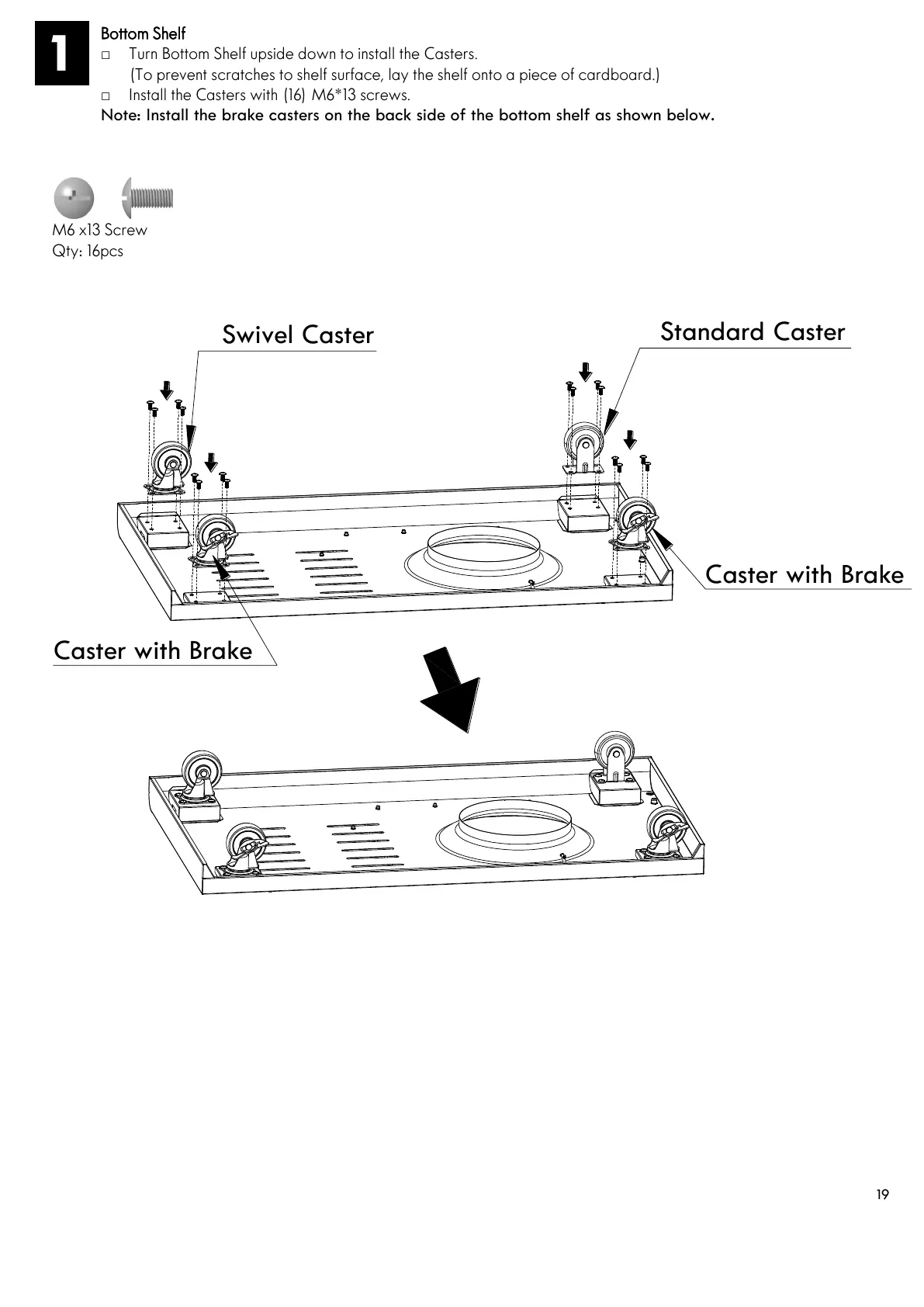 1

Bottom Shelf

□ Turn Bottom Shelf upside down to install the Casters.
(To prevent scratches to shelf surface, lay the shelf onto a piece of cardboard.)

□ Install the Casters with (16) M6*13 screws.

Note: Install the brake casters on the back side of the bottom shelf as shown below.

M6 x13 Screw
Qty: 16pcs

Swivel Caster

Standard Caster

Caster with Brake

Caster with Brake

19