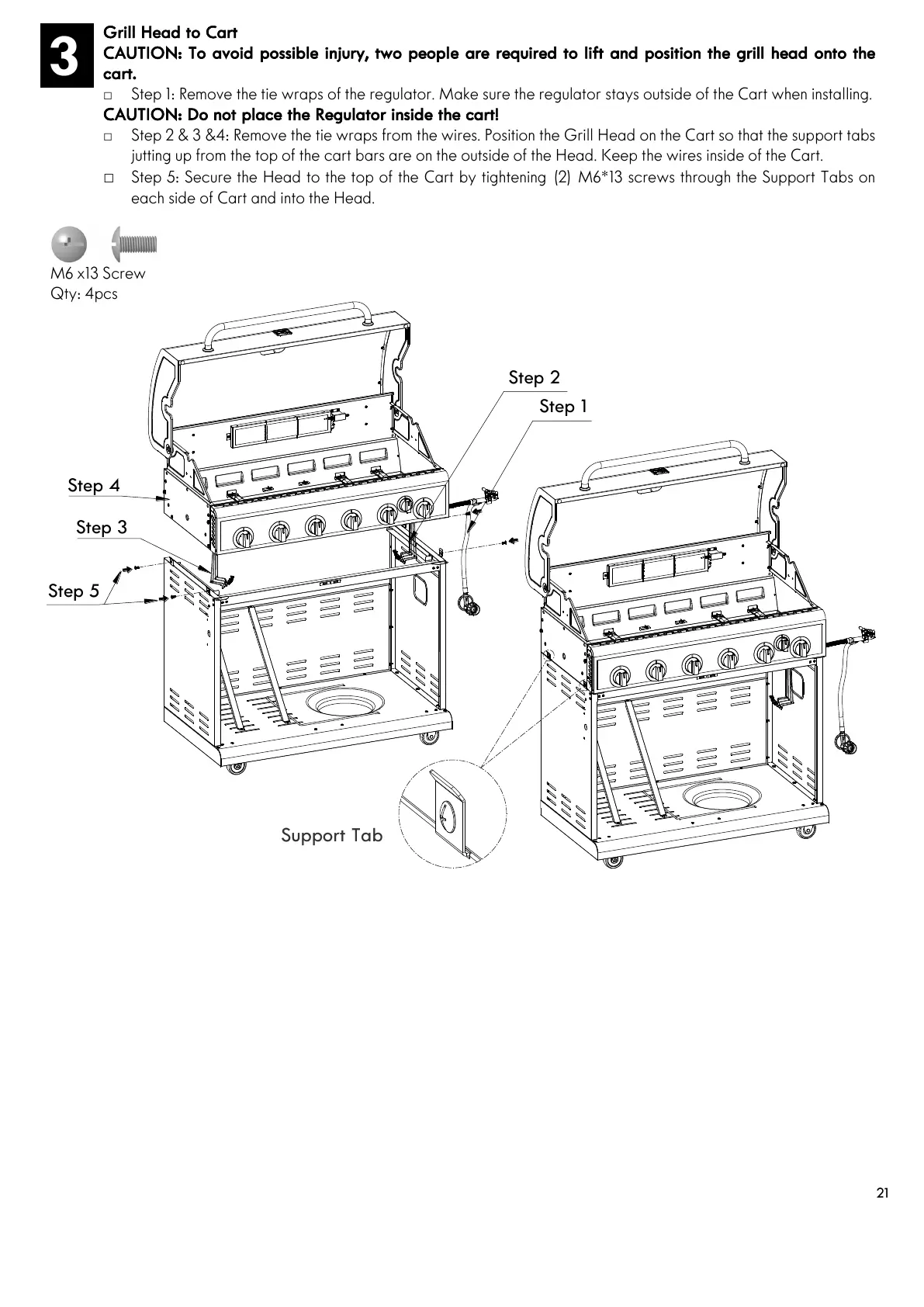 3

Grill Head to Cart
CAUTION: To avoid possible injury, two people are required to lift and position the grill head onto the cart.

□ Step 1: Remove the tie wraps of the regulator. Make sure the regulator stays outside of the Cart when installing.

CAUTION: Do not place the Regulator inside the cart!

□ Step 2 & 3 &4: Remove the tie wraps from the wires. Position the Grill Head on the Cart so that the support tabs jutting up from the top of the cart bars are on the outside of the Head. Keep the wires inside of the Cart.

□ Step 5: Secure the Head to the top of the Cart by tightening (2) M6*13 screws through the Support Tabs on each side of Cart and into the Head.

M6 x13 Screw
Qty: 4pcs

Step 2
Step 1
Step 4
Step 3
Step 5
Support Tab

21