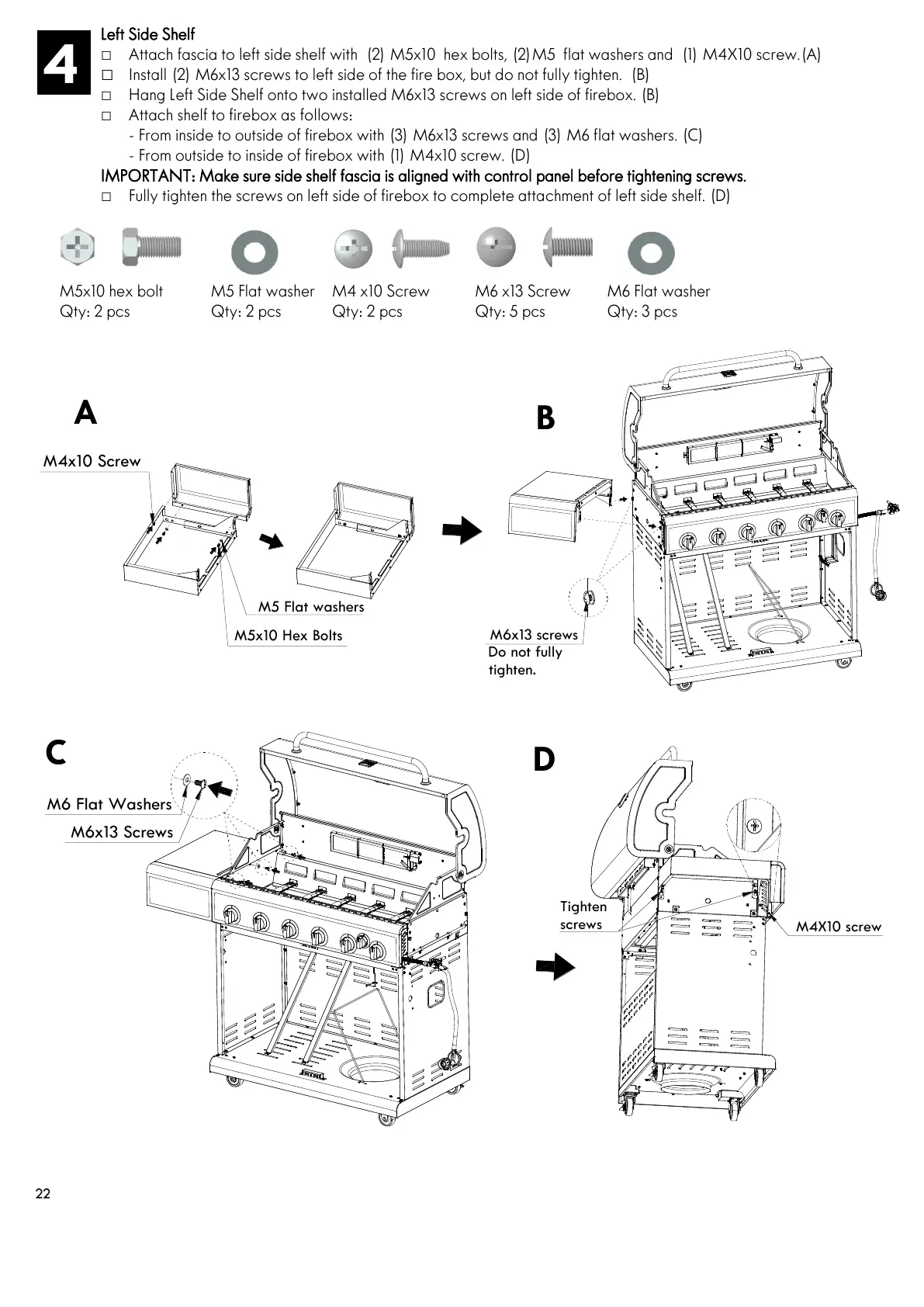 4

Left Side Shelf
□ Attach fascia to left side shelf with (2) M5x10 hex bolts, (2) M5 flat washers and (1) M4X10 screw. (A)
□ Install (2) M6x13 screws to left side of the fire box, but do not fully tighten. (B)
□ Hang Left Side Shelf onto two installed M6x13 screws on left side of firebox. (B)
□ Attach shelf to firebox as follows:
- From inside to outside of firebox with (3) M6x13 screws and (3) M6 flat washers. (C)
- From outside to inside of firebox with (1) M4x10 screw. (D)
IMPORTANT: Make sure side shelf fascia is aligned with control panel before tightening screws.
□ Fully tighten the screws on left side of firebox to complete attachment of left side shelf. (D)

M5x10 hex bolt
Qty: 2 pcs

M5 Flat washer
Qty: 2 pcs

M4 x10 Screw
Qty: 2 pcs

M6 x13 Screw
Qty: 5 pcs

M6 Flat washer
Qty: 3 pcs

A

M4x10 Screw

M5 Flat washers

M5x10 Hex Bolts

B

M6x13 screws
Do not fully tighten.

C

M6 Flat Washers

M6x13 Screws

D

Tighten screws

M4X10 screw

22