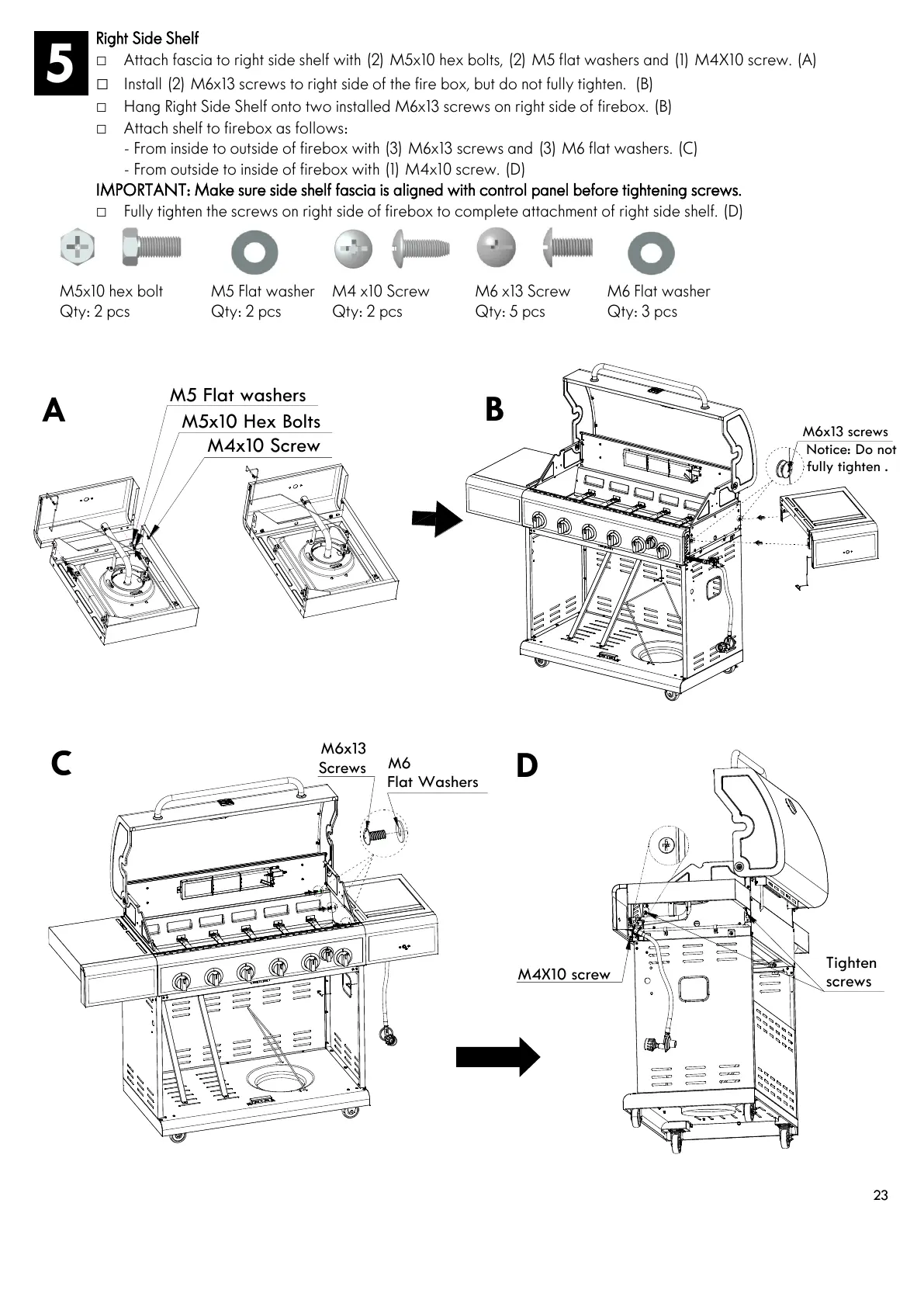 5

Right Side Shelf
□ Attach fascia to right side shelf with (2) M5x10 hex bolts, (2) M5 flat washers and (1) M4X10 screw. (A)
□ Install (2) M6x13 screws to right side of the fire box, but do not fully tighten. (B)
□ Hang Right Side Shelf onto two installed M6x13 screws on right side of firebox. (B)
□ Attach shelf to firebox as follows:
- From inside to outside of firebox with (3) M6x13 screws and (3) M6 flat washers. (C)
- From outside to inside of firebox with (1) M4x10 screw. (D)
IMPORTANT: Make sure side shelf fascia is aligned with control panel before tightening screws.
□ Fully tighten the screws on right side of firebox to complete attachment of right side shelf. (D)

M5x10 hex bolt
Qty: 2 pcs

M5 Flat washer
Qty: 2 pcs

M4 x10 Screw
Qty: 2 pcs

M6 x13 Screw
Qty: 5 pcs

M6 Flat washer
Qty: 3 pcs

A
M5 Flat washers
M5x10 Hex Bolts
M4x10 Screw

B
M6x13 screws
Notice: Do not fully tighten .

C
M6x13 Screws
M6 Flat Washers

D
M4X10 screw
Tighten screws

23