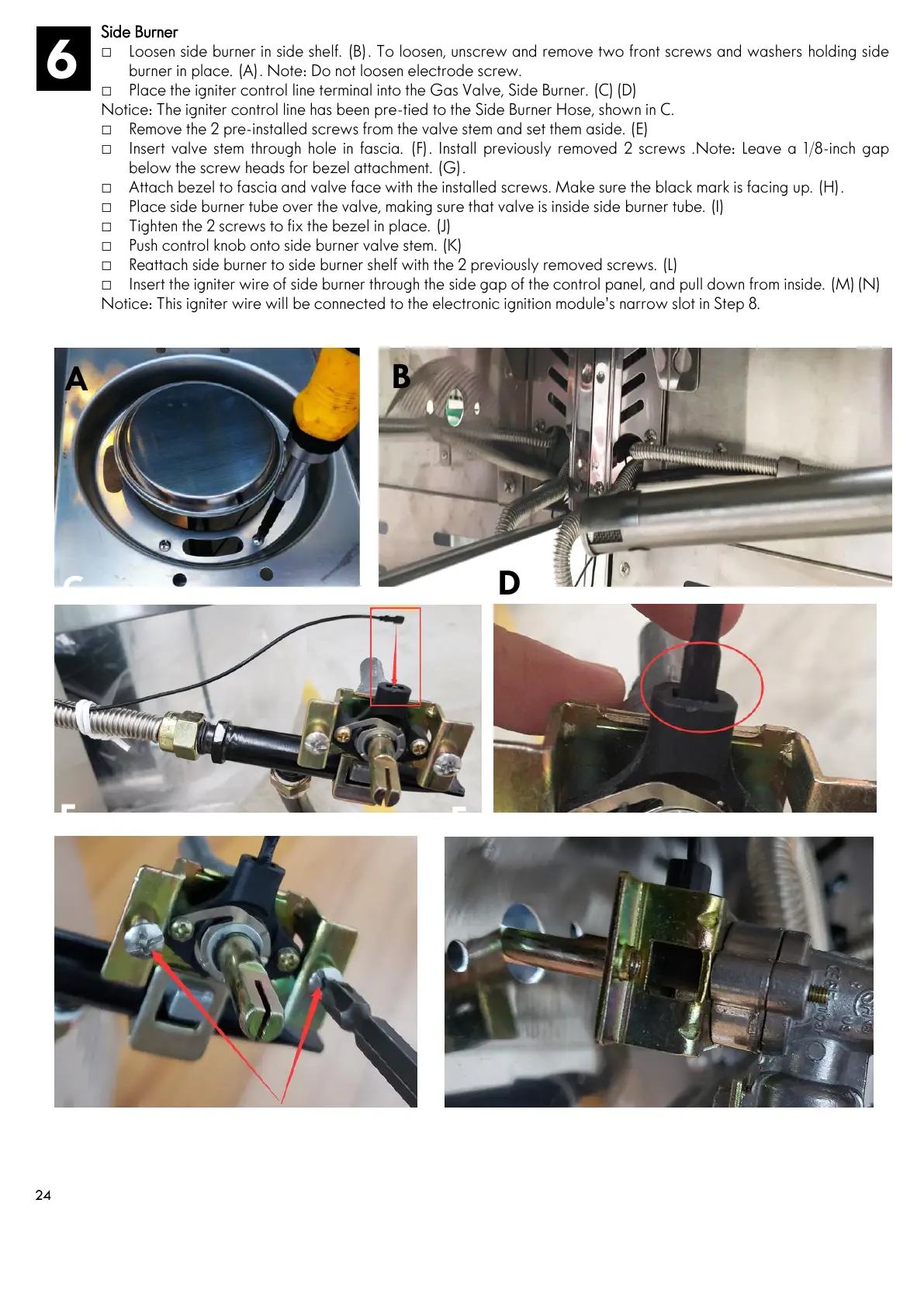 6

Side Burner

□ Loosen side burner in side shelf. (B). To loosen, unscrew and remove two front screws and washers holding side burner in place. (A). Note: Do not loosen electrode screw.

□ Place the igniter control line terminal into the Gas Valve, Side Burner. (C) (D)

Notice: The igniter control line has been pre-tied to the Side Burner Hose, shown in C.

□ Remove the 2 pre-installed screws from the valve stem and set them aside. (E)

□ Insert valve stem through hole in fascia. (F). Install previously removed 2 screws .Note: Leave a 1/8-inch gap below the screw heads for bezel attachment. (G).

□ Attach bezel to fascia and valve face with the installed screws. Make sure the black mark is facing up. (H).

□ Place side burner tube over the valve, making sure that valve is inside side burner tube. (I)

□ Tighten the 2 screws to fix the bezel in place. (J)

□ Push control knob onto side burner valve stem. (K)

□ Reattach side burner to side burner shelf with the 2 previously removed screws. (L)

□ Insert the igniter wire of side burner through the side gap of the control panel, and pull down from inside. (M) (N)

Notice: This igniter wire will be connected to the electronic ignition module's narrow slot in Step 8.

A

B

D

24