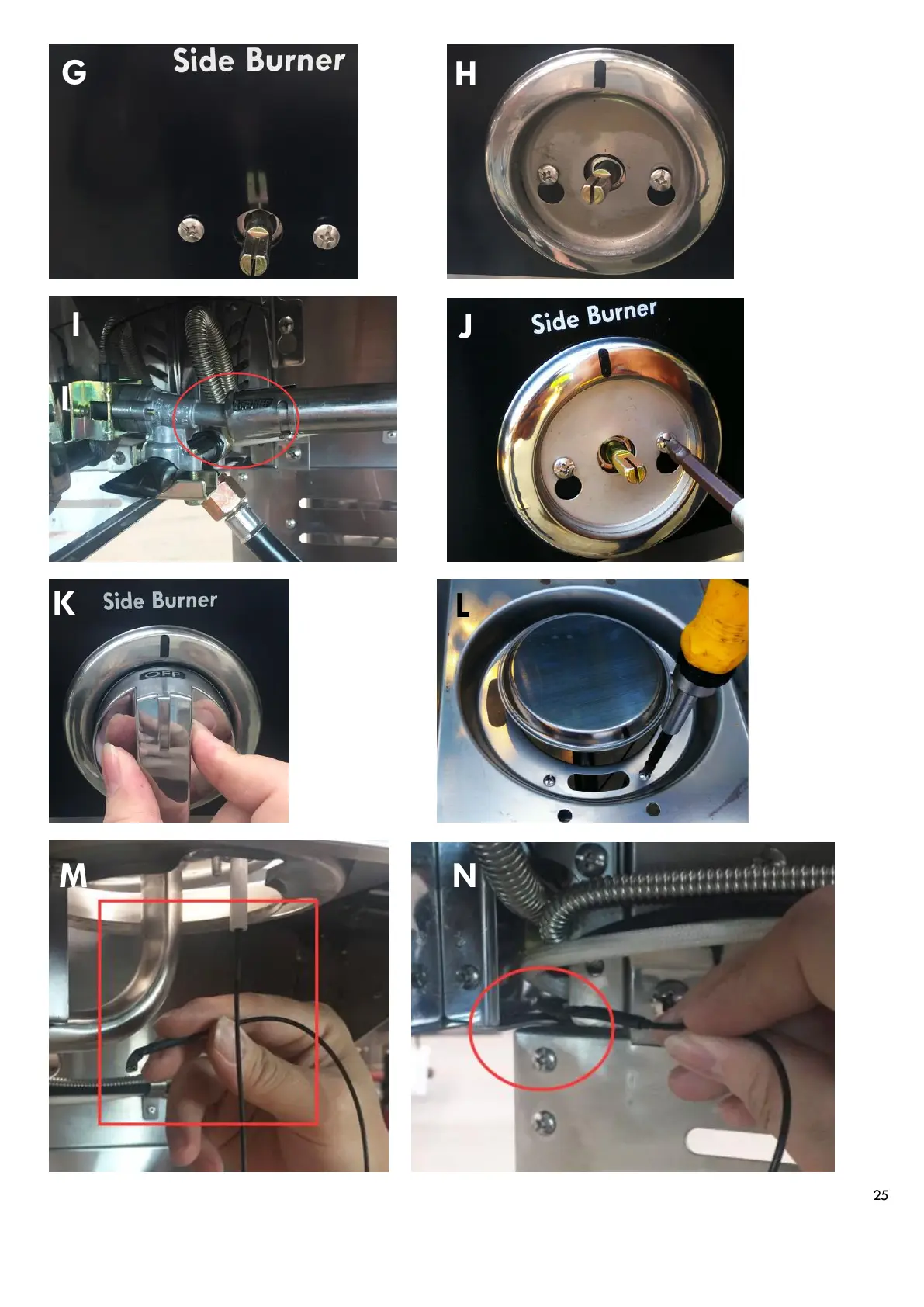 G
Side Burner

H

I

J
Side Burner

K
Side Burner
OFF

L

M

N

25