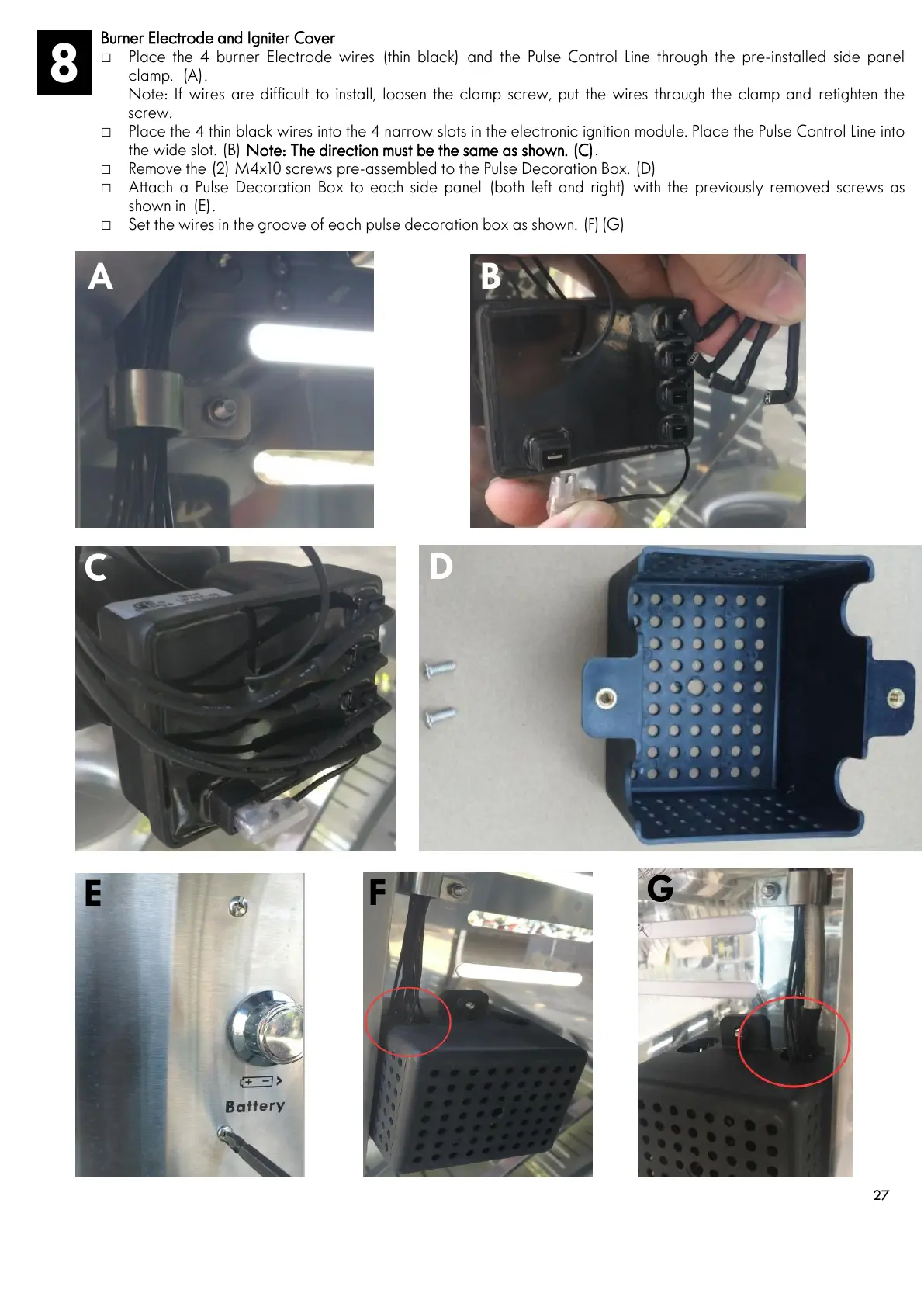 8

Burner Electrode and Igniter Cover

□ Place the 4 burner Electrode wires (thin black) and the Pulse Control Line through the pre-installed side panel clamp. (A).
Note: If wires are difficult to install, loosen the clamp screw, put the wires through the clamp and retighten the screw.

□ Place the 4 thin black wires into the 4 narrow slots in the electronic ignition module. Place the Pulse Control Line into the wide slot. (B) Note: The direction must be the same as shown. (C).

□ Remove the (2) M4x10 screws pre-assembled to the Pulse Decoration Box. (D)

□ Attach a Pulse Decoration Box to each side panel (both left and right) with the previously removed screws as shown in (E).

□ Set the wires in the groove of each pulse decoration box as shown. (F) (G)

A

B

C

D

E

Battery

F

G

27