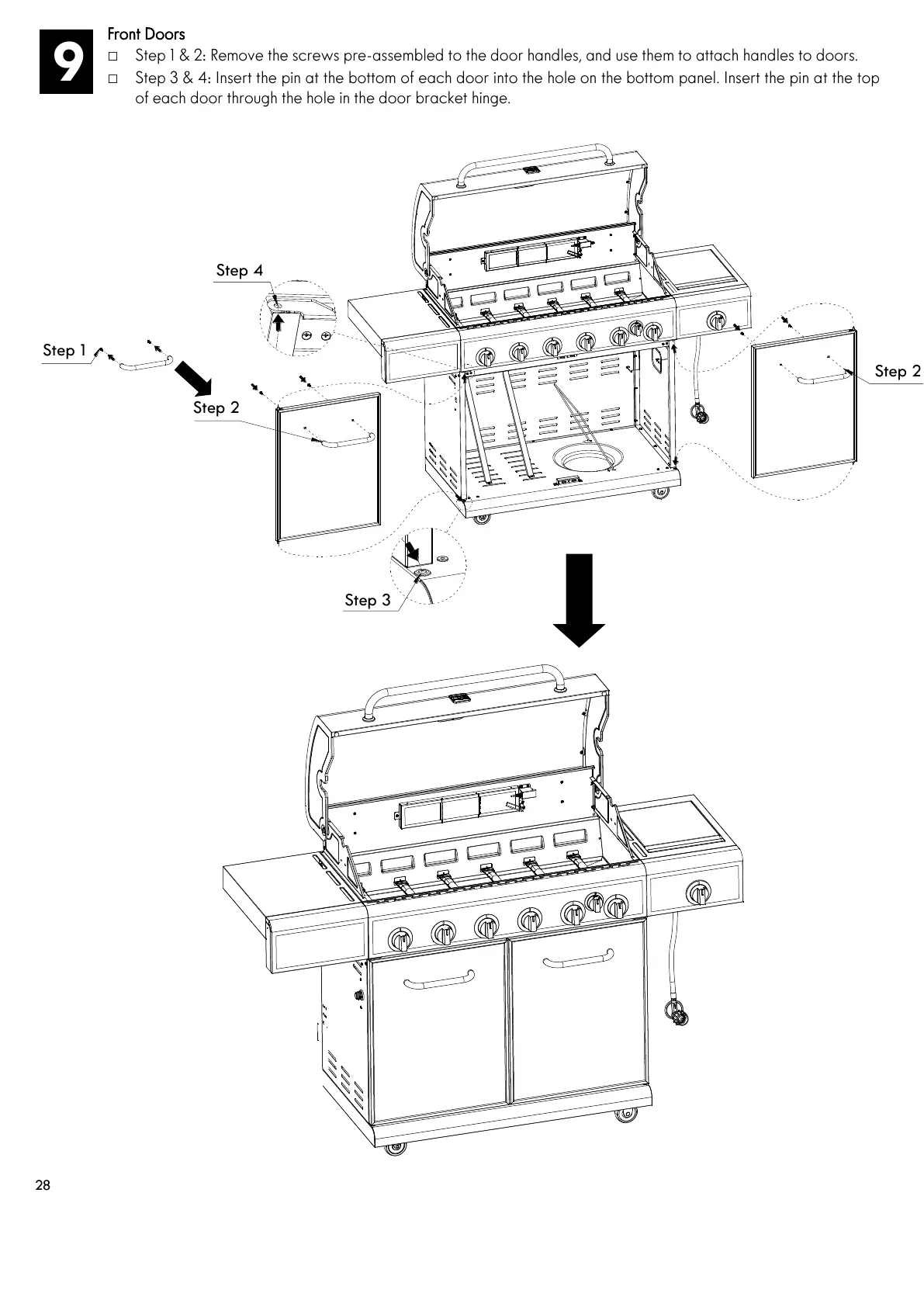 9

Front Doors

□ Step 1 & 2: Remove the screws pre-assembled to the door handles, and use them to attach handles to doors.

□ Step 3 & 4: Insert the pin at the bottom of each door into the hole on the bottom panel. Insert the pin at the top of each door through the hole in the door bracket hinge.

Step 4

Step 1

Step 2

Step 2

Step 3

28