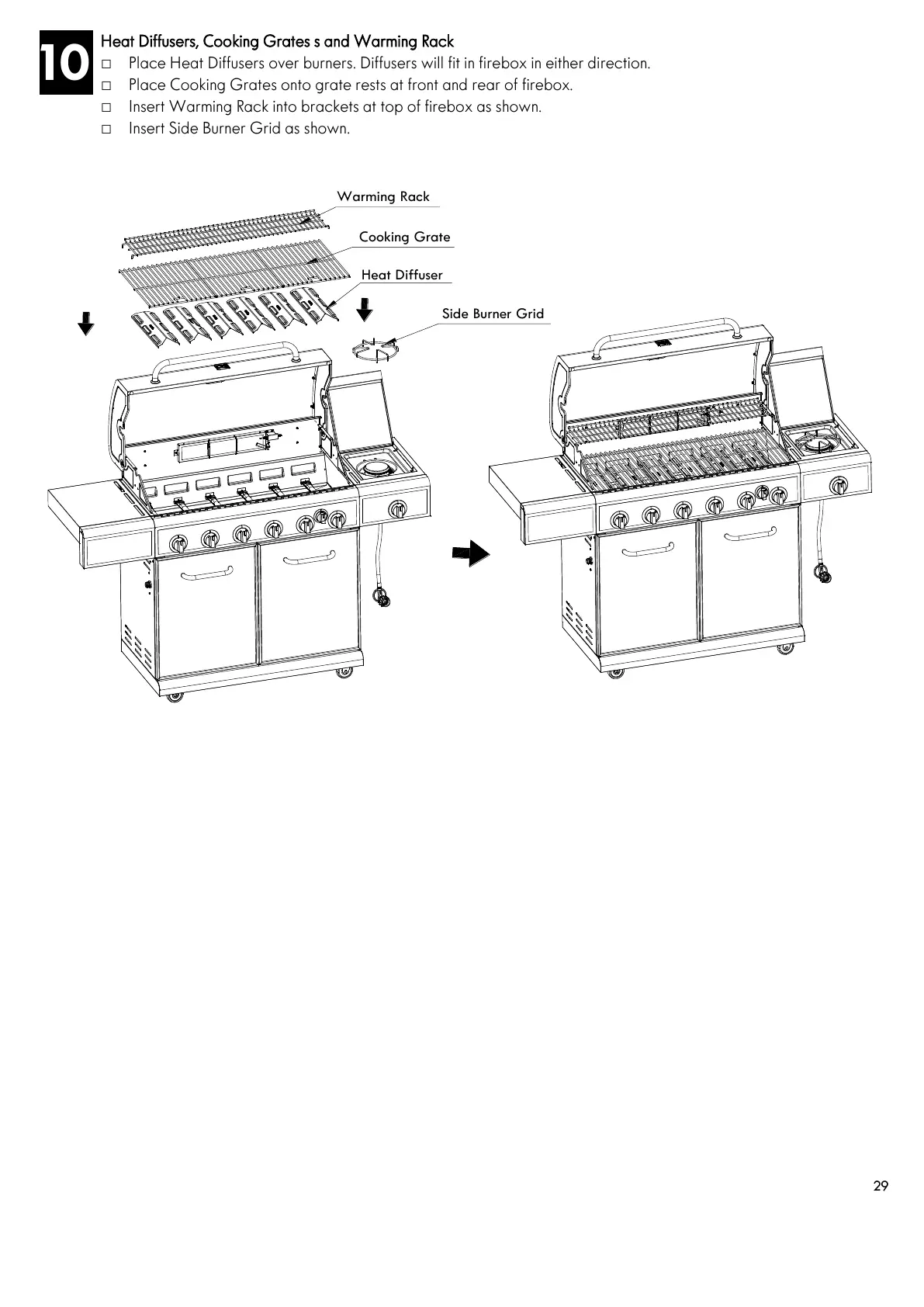 10

Heat Diffusers, Cooking Grates s and Warming Rack

□ Place Heat Diffusers over burners. Diffusers will fit in firebox in either direction.

□ Place Cooking Grates onto grate rests at front and rear of firebox.

□ Insert Warming Rack into brackets at top of firebox as shown.

□ Insert Side Burner Grid as shown.

Warming Rack

Cooking Grate

Heat Diffuser

Side Burner Grid

29