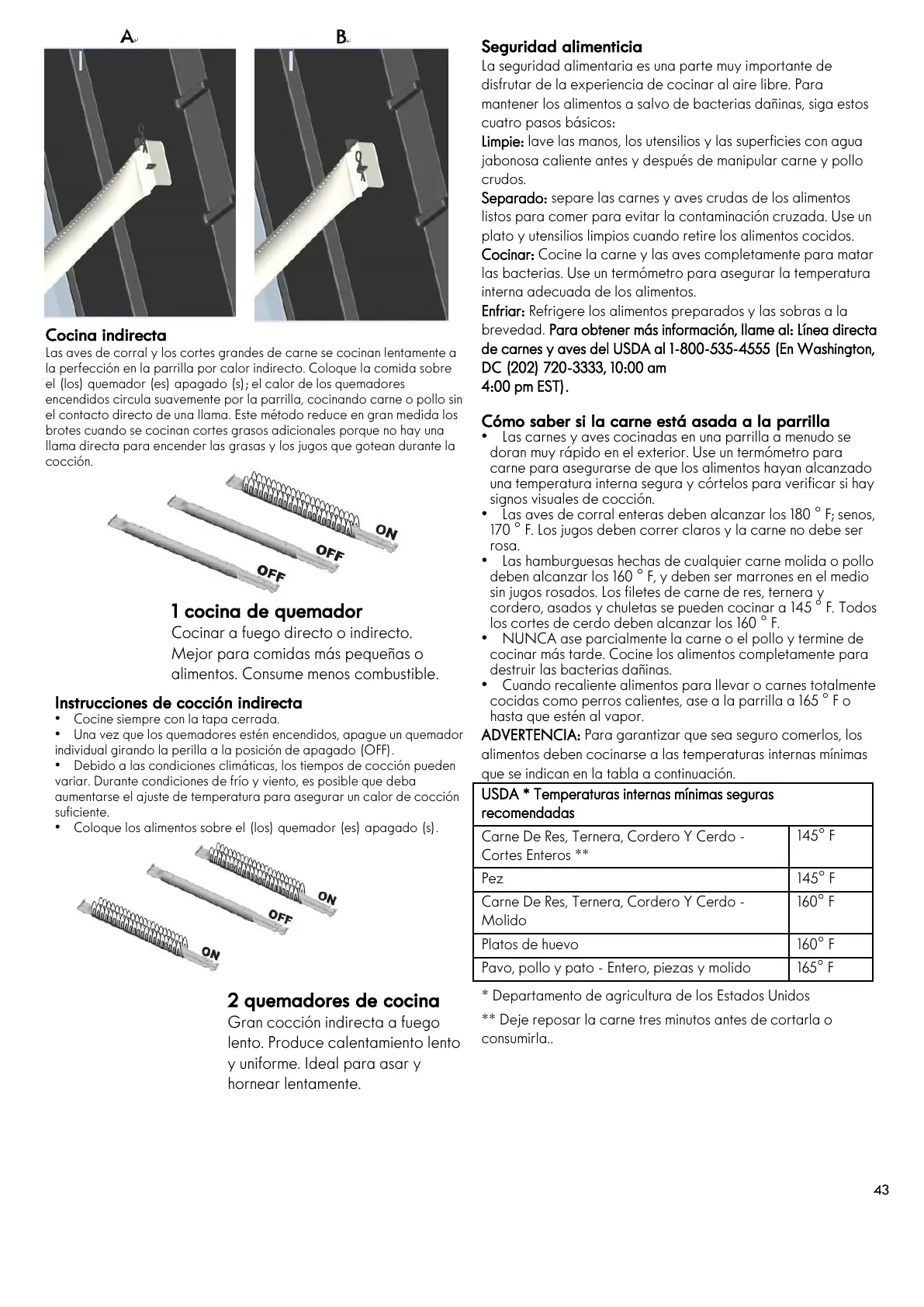 A

B

Cocina indirecta
Las aves de corral y los cortes grandes de carne se cocinan lentamente a la perfección en la parrilla por calor indirecto. Coloque la comida sobre el (los) quemador (es) apagado (s); el calor de los quemadores encendidos circula suavemente por la parrilla, cocinando carne o pollo sin el contacto directo de una llama. Este método reduce en gran medida los brotes cuando se cocinan cortes grasos adicionales porque no hay una llama directa para encender las grasas y los jugos que gotean durante la cocción.

ON
OFF
OFF

1 cocina de quemador
Cocinar a fuego directo o indirecto. Mejor para comidas más pequeñas o alimentos. Consume menos combustible.

Instrucciones de cocción indirecta
• Cocine siempre con la tapa cerrada.
• Una vez que los quemadores estén encendidos, apague un quemador individual girando la perilla a la posición de apagado (OFF).
• Debido a las condiciones climáticas, los tiempos de cocción pueden variar. Durante condiciones de frío y viento, es posible que deba aumentarse el ajuste de temperatura para asegurar un calor de cocción suficiente.
• Coloque los alimentos sobre el (los) quemador (es) apagado (s).

ON
OFF
ON

2 quemadores de cocina
Gran cocción indirecta a fuego lento. Produce calentamiento lento y uniforme. Ideal para asar y hornear lentamente.

Seguridad alimenticia
La seguridad alimentaria es una parte muy importante de disfrutar de la experiencia de cocinar al aire libre. Para mantener los alimentos a salvo de bacterias dañinas, siga estos cuatro pasos básicos:
Limpie: lave las manos, los utensilios y las superficies con agua jabonosa caliente antes y después de manipular carne y pollo crudos.
Separado: separe las carnes y aves crudas de los alimentos listos para comer para evitar la contaminación cruzada. Use un plato y utensilios limpios cuando retire los alimentos cocidos.
Cocinar: Cocine la carne y las aves completamente para matar las bacterias. Use un termómetro para asegurar la temperatura interna adecuada de los alimentos.
Enfriar: Refrigere los alimentos preparados y las sobras a la brevedad. Para obtener más información, llame al: Línea directa de carnes y aves del USDA al 1-800-535-4555 (En Washington, DC (202) 720-3333, 10:00 am
4:00 pm EST).

Cómo saber si la carne está asada a la parrilla
• Las carnes y aves cocinadas en una parrilla a menudo se doran muy rápido en el exterior. Use un termómetro para carne para asegurarse de que los alimentos hayan alcanzado una temperatura interna segura y córtelos para verificar si hay signos visuales de cocción.
• Las aves de corral enteras deben alcanzar los 180 ° F; senos, 170 ° F. Los jugos deben correr claros y la carne no debe ser rosa.
• Las hamburguesas hechas de cualquier carne molida o pollo deben alcanzar los 160 ° F, y deben ser marrones en el medio sin jugos rosados. Los filetes de carne de res, ternera y cordero, asados y chuletas se pueden cocinar a 145 ° F. Todos los cortes de cerdo deben alcanzar los 160 ° F.
• NUNCA ase parcialmente la carne o el pollo y termine de cocinar más tarde. Cocine los alimentos completamente para destruir las bacterias dañinas.
• Cuando recaliente alimentos para llevar o carnes totalmente cocidas como perros calientes, ase a la parrilla a 165 ° F o hasta que estén al vapor.
ADVERTENCIA: Para garantizar que sea seguro comerlos, los alimentos deben cocinarse a las temperaturas internas mínimas que se indican en la tabla a continuación.

| USDA * Temperaturas internas mínimas seguras recomendadas | |
|---|---|
| Carne De Res, Ternera, Cordero Y Cerdo - Cortes Enteros ** | 145° F |
| Pez | 145° F |
| Carne De Res, Ternera, Cordero Y Cerdo - Molido | 160° F |
| Platos de huevo | 160° F |
| Pavo, pollo y pato - Entero, piezas y molido | 165° F |

* Departamento de agricultura de los Estados Unidos
** Deje reposar la carne tres minutos antes de cortarla o consumirla..

43