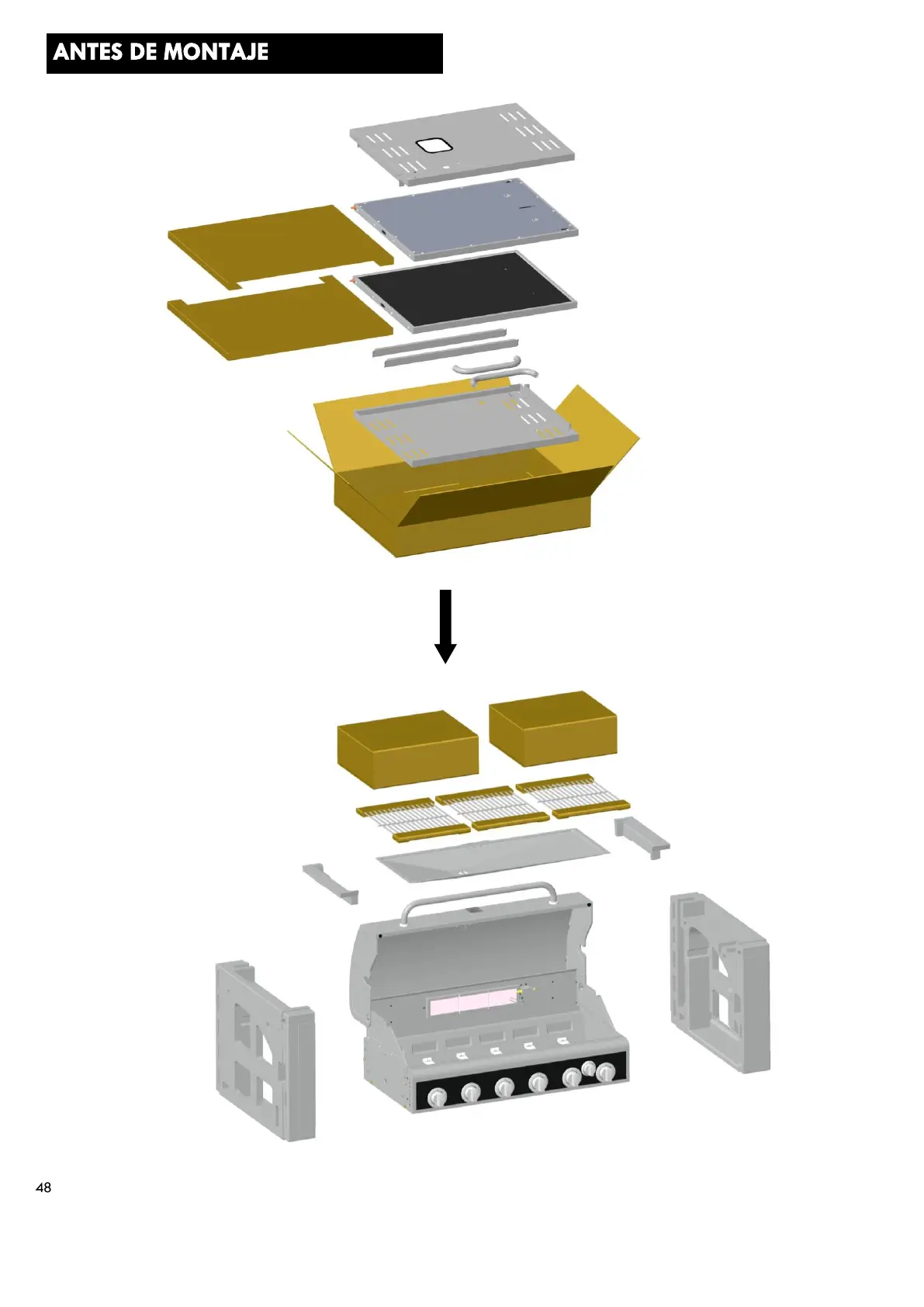 ANTES DE MONTAJE

48