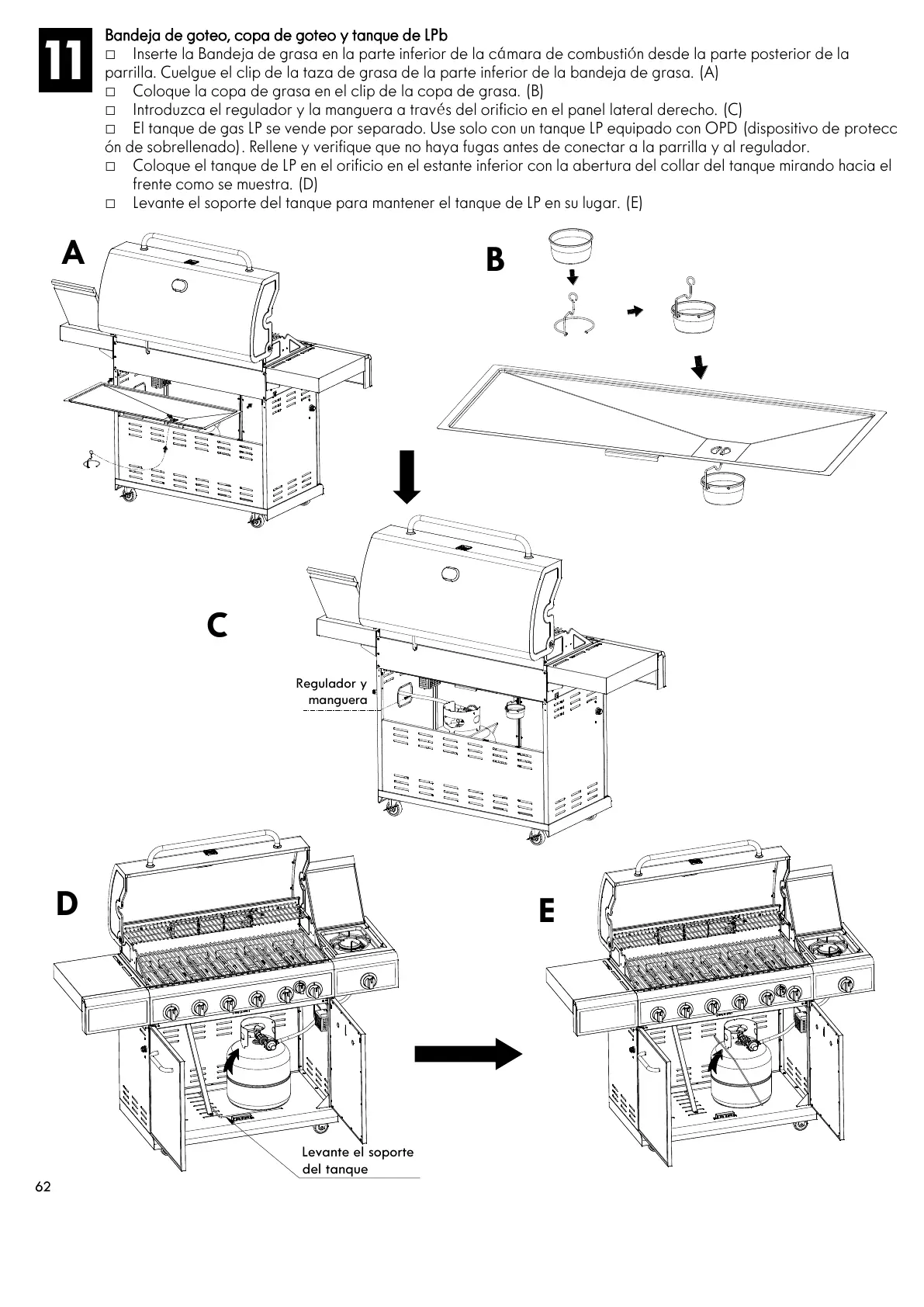 11

Bandeja de goteo, copa de goteo y tanque de LPb

□ Inserte la Bandeja de grasa en la parte inferior de la cámara de combustión desde la parte posterior de la parrilla. Cuelgue el clip de la taza de grasa de la parte inferior de la bandeja de grasa. (A)

□ Coloque la copa de grasa en el clip de la copa de grasa. (B)

□ Introduzca el regulador y la manguera a través del orificio en el panel lateral derecho. (C)

□ El tanque de gas LP se vende por separado. Use solo con un tanque LP equipado con OPD (dispositivo de protecc ón de sobrellenado). Rellene y verifique que no haya fugas antes de conectar a la parrilla y al regulador.

□ Coloque el tanque de LP en el orificio en el estante inferior con la abertura del collar del tanque mirando hacia el frente como se muestra. (D)

□ Levante el soporte del tanque para mantener el tanque de LP en su lugar. (E)

A

B

C

Regulador y manguera

D

E

Levante el soporte del tanque

62