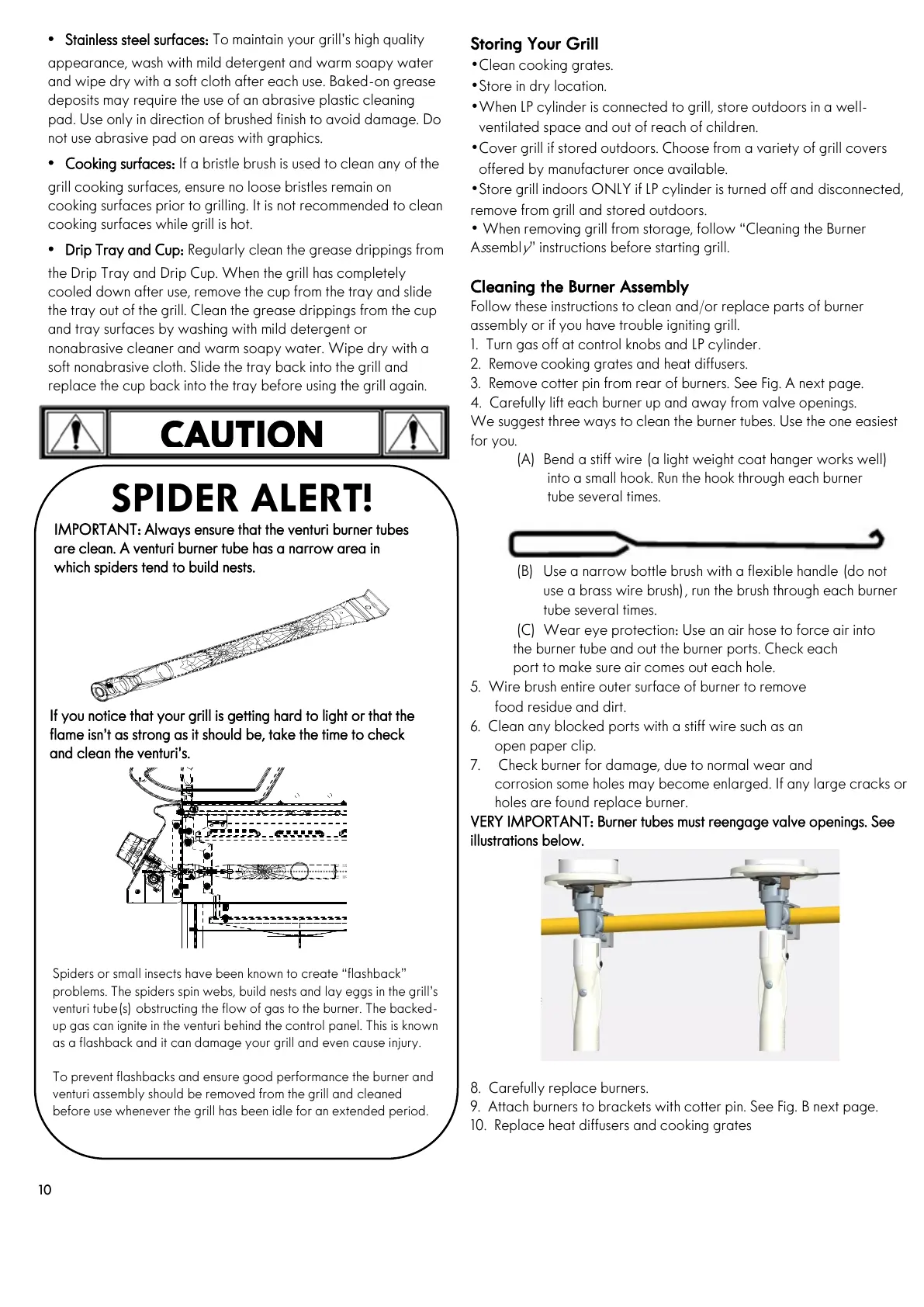 • Stainless steel surfaces: To maintain your grill's high quality appearance, wash with mild detergent and warm soapy water and wipe dry with a soft cloth after each use. Baked-on grease deposits may require the use of an abrasive plastic cleaning pad. Use only in direction of brushed finish to avoid damage. Do not use abrasive pad on areas with graphics.

• Cooking surfaces: If a bristle brush is used to clean any of the grill cooking surfaces, ensure no loose bristles remain on cooking surfaces prior to grilling. It is not recommended to clean cooking surfaces while grill is hot.

• Drip Tray and Cup: Regularly clean the grease drippings from the Drip Tray and Drip Cup. When the grill has completely cooled down after use, remove the cup from the tray and slide the tray out of the grill. Clean the grease drippings from the cup and tray surfaces by washing with mild detergent or nonabrasive cleaner and warm soapy water. Wipe dry with a soft nonabrasive cloth. Slide the tray back into the grill and replace the cup back into the tray before using the grill again.

CAUTION

SPIDER ALERT!

IMPORTANT: Always ensure that the venturi burner tubes are clean. A venturi burner tube has a narrow area in which spiders tend to build nests.

If you notice that your grill is getting hard to light or that the flame isn't as strong as it should be, take the time to check and clean the venturi's.

Spiders or small insects have been known to create "flashback" problems. The spiders spin webs, build nests and lay eggs in the grill's venturi tube(s) obstructing the flow of gas to the burner. The backed-up gas can ignite in the venturi behind the control panel. This is known as a flashback and it can damage your grill and even cause injury.

To prevent flashbacks and ensure good performance the burner and venturi assembly should be removed from the grill and cleaned before use whenever the grill has been idle for an extended period.

10

Storing Your Grill
•Clean cooking grates.
•Store in dry location.
•When LP cylinder is connected to grill, store outdoors in a well-ventilated space and out of reach of children.
•Cover grill if stored outdoors. Choose from a variety of grill covers offered by manufacturer once available.
•Store grill indoors ONLY if LP cylinder is turned off and disconnected, remove from grill and stored outdoors.
• When removing grill from storage, follow "Cleaning the Burner Assembly" instructions before starting grill.

Cleaning the Burner Assembly
Follow these instructions to clean and/or replace parts of burner assembly or if you have trouble igniting grill.
1. Turn gas off at control knobs and LP cylinder.
2. Remove cooking grates and heat diffusers.
3. Remove cotter pin from rear of burners. See Fig. A next page.
4. Carefully lift each burner up and away from valve openings.
We suggest three ways to clean the burner tubes. Use the one easiest for you.
(A) Bend a stiff wire (a light weight coat hanger works well) into a small hook. Run the hook through each burner tube several times.
(B) Use a narrow bottle brush with a flexible handle (do not use a brass wire brush), run the brush through each burner tube several times.
(C) Wear eye protection: Use an air hose to force air into the burner tube and out the burner ports. Check each port to make sure air comes out each hole.
5. Wire brush entire outer surface of burner to remove food residue and dirt.
6. Clean any blocked ports with a stiff wire such as an open paper clip.
7. Check burner for damage, due to normal wear and corrosion some holes may become enlarged. If any large cracks or holes are found replace burner.
VERY IMPORTANT: Burner tubes must reengage valve openings. See illustrations below.

8. Carefully replace burners.
9. Attach burners to brackets with cotter pin. See Fig. B next page.
10. Replace heat diffusers and cooking grates