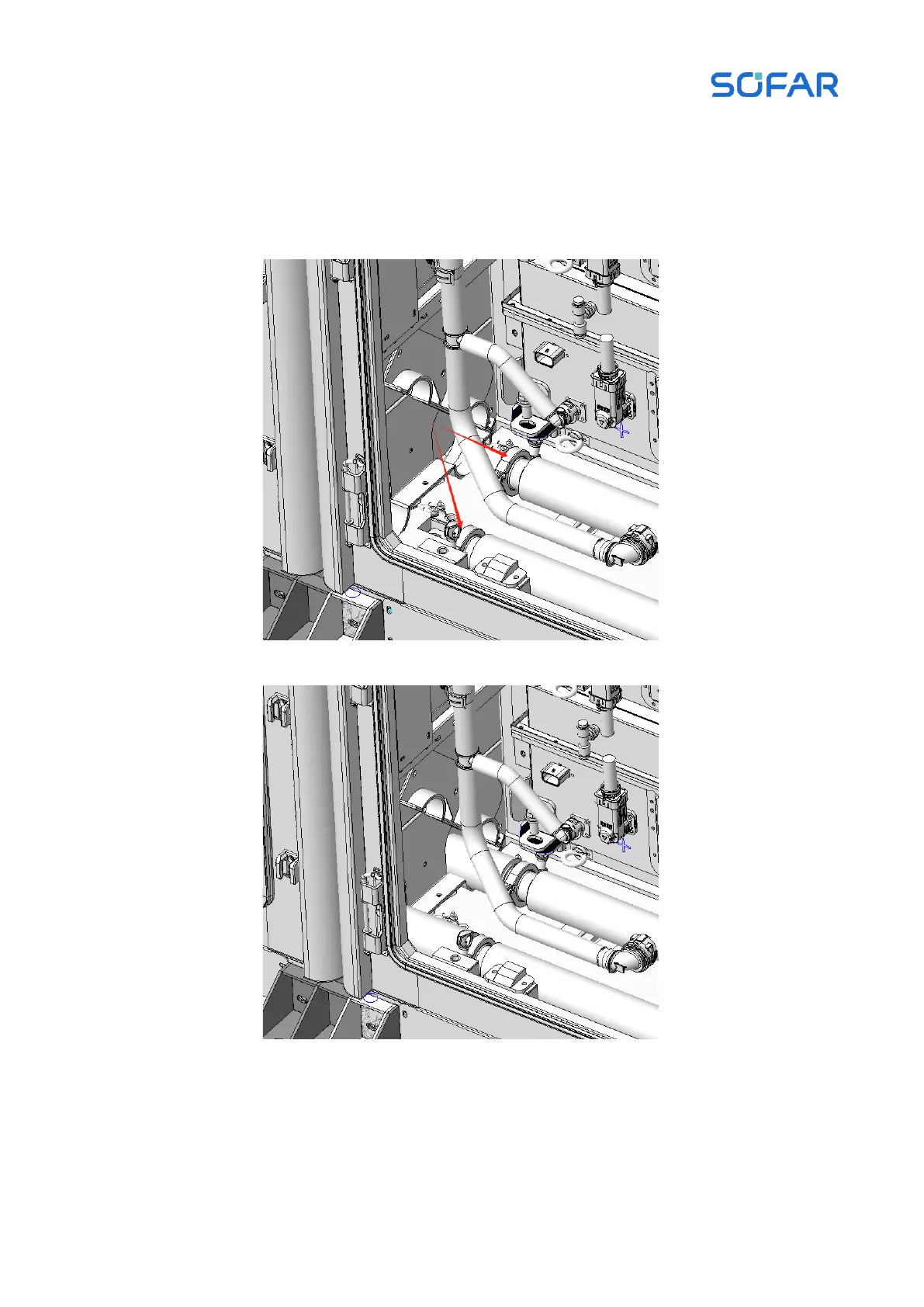 SOFAR