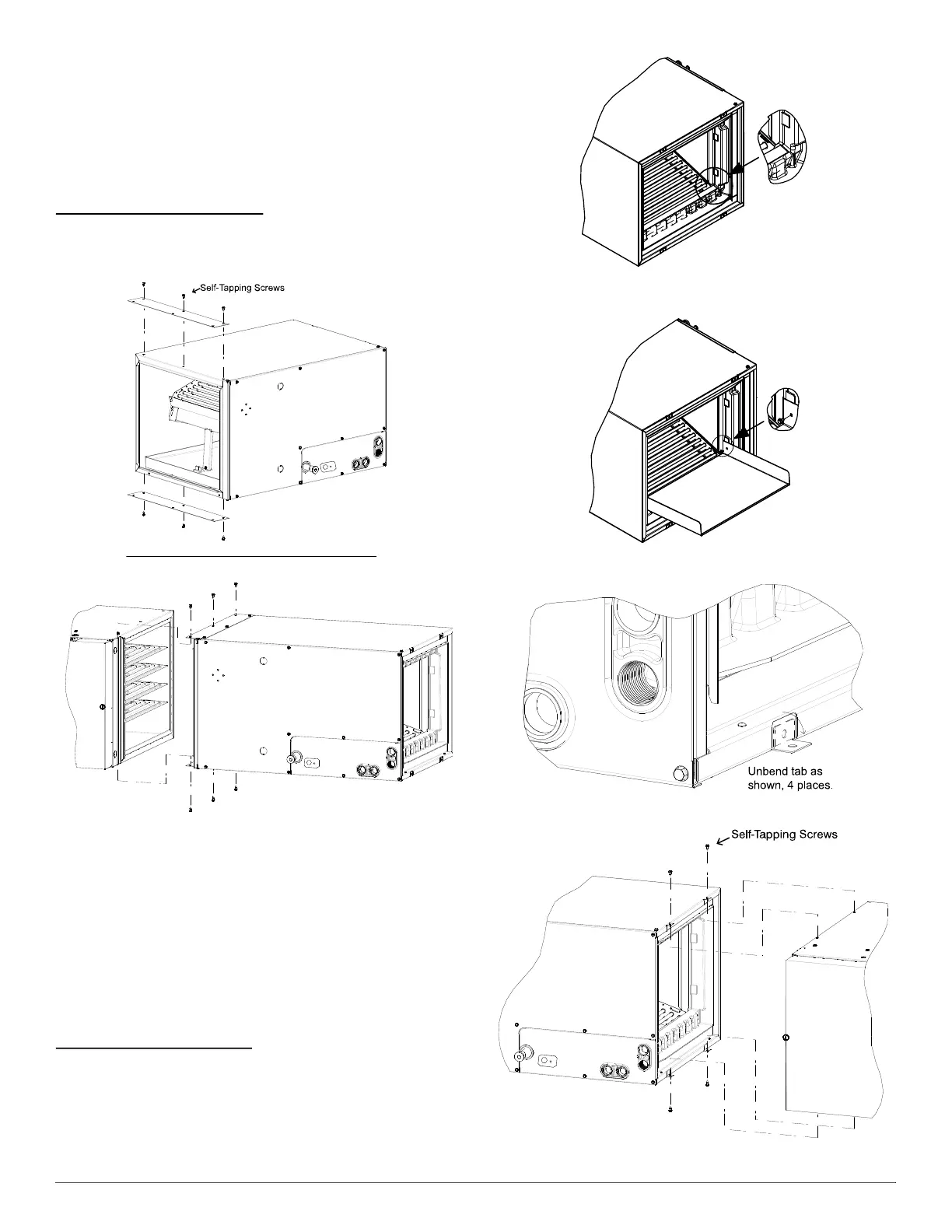 Self-Tapping Screws

Unbend tab as shown, 4 places.

Self-Tapping Screws