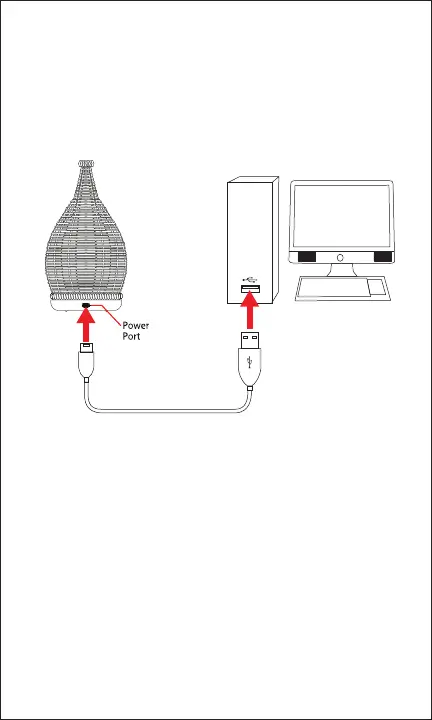 Power Port