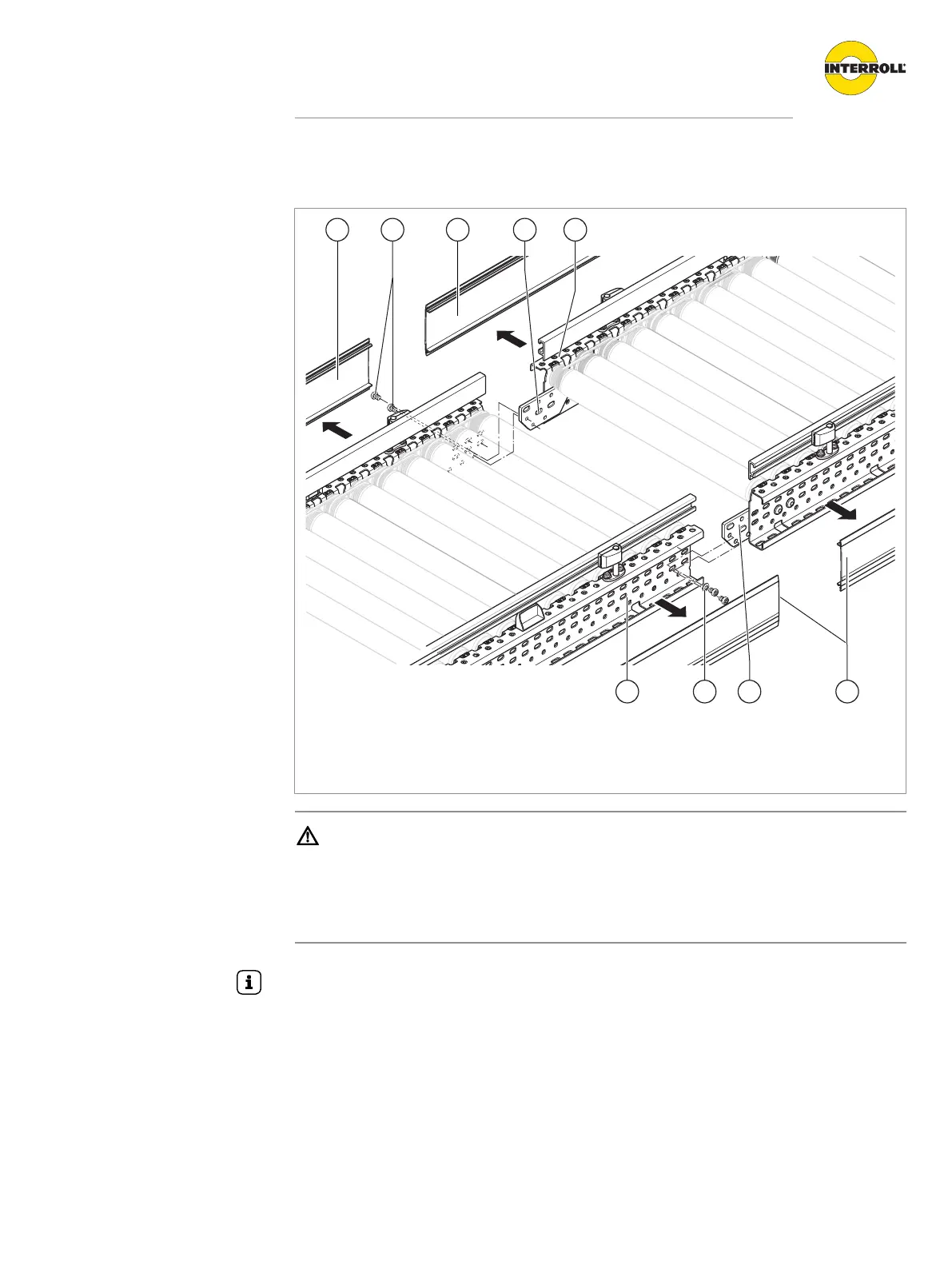 INTERROLL