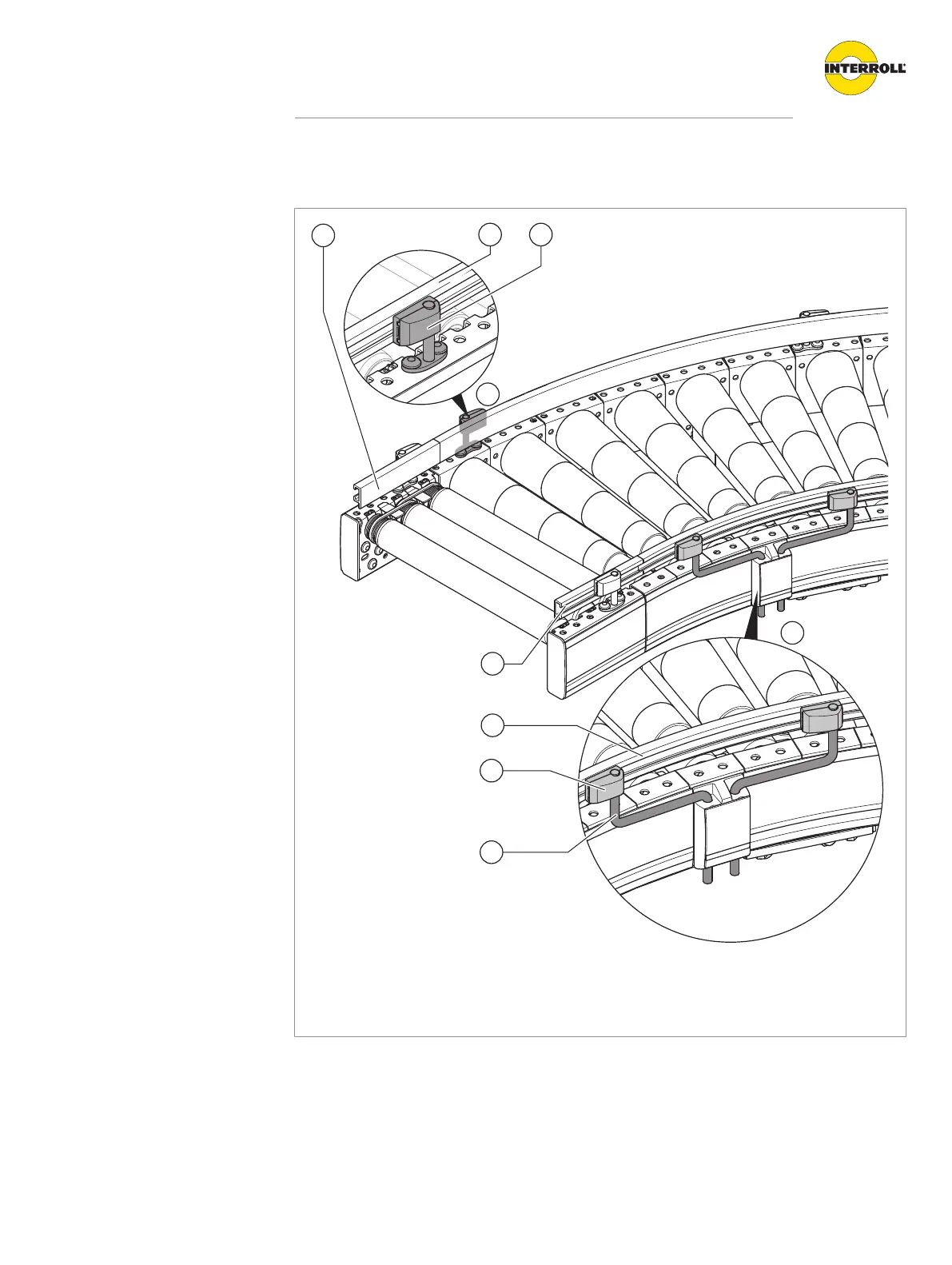 INTERROLL