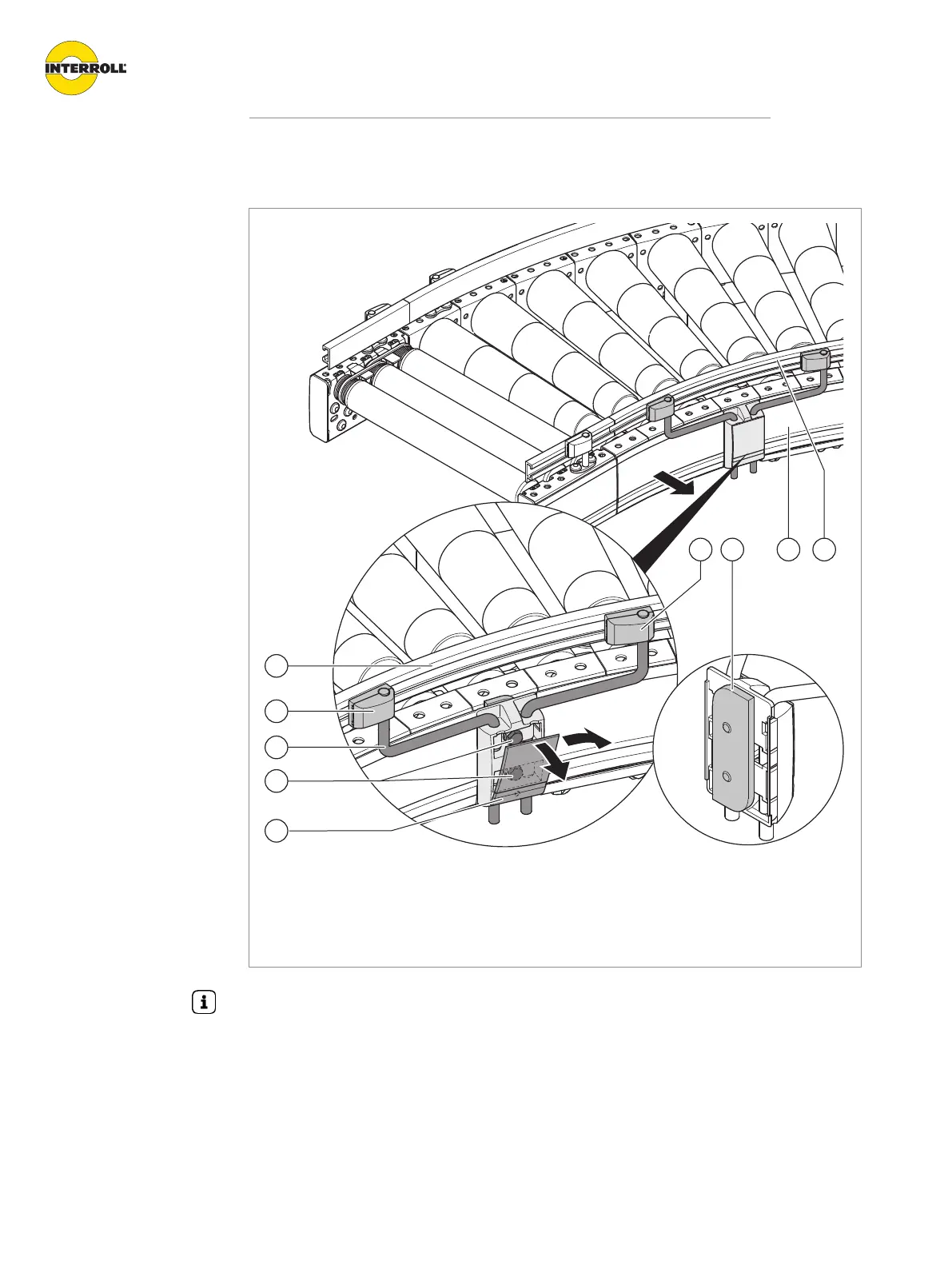 INTERROLL