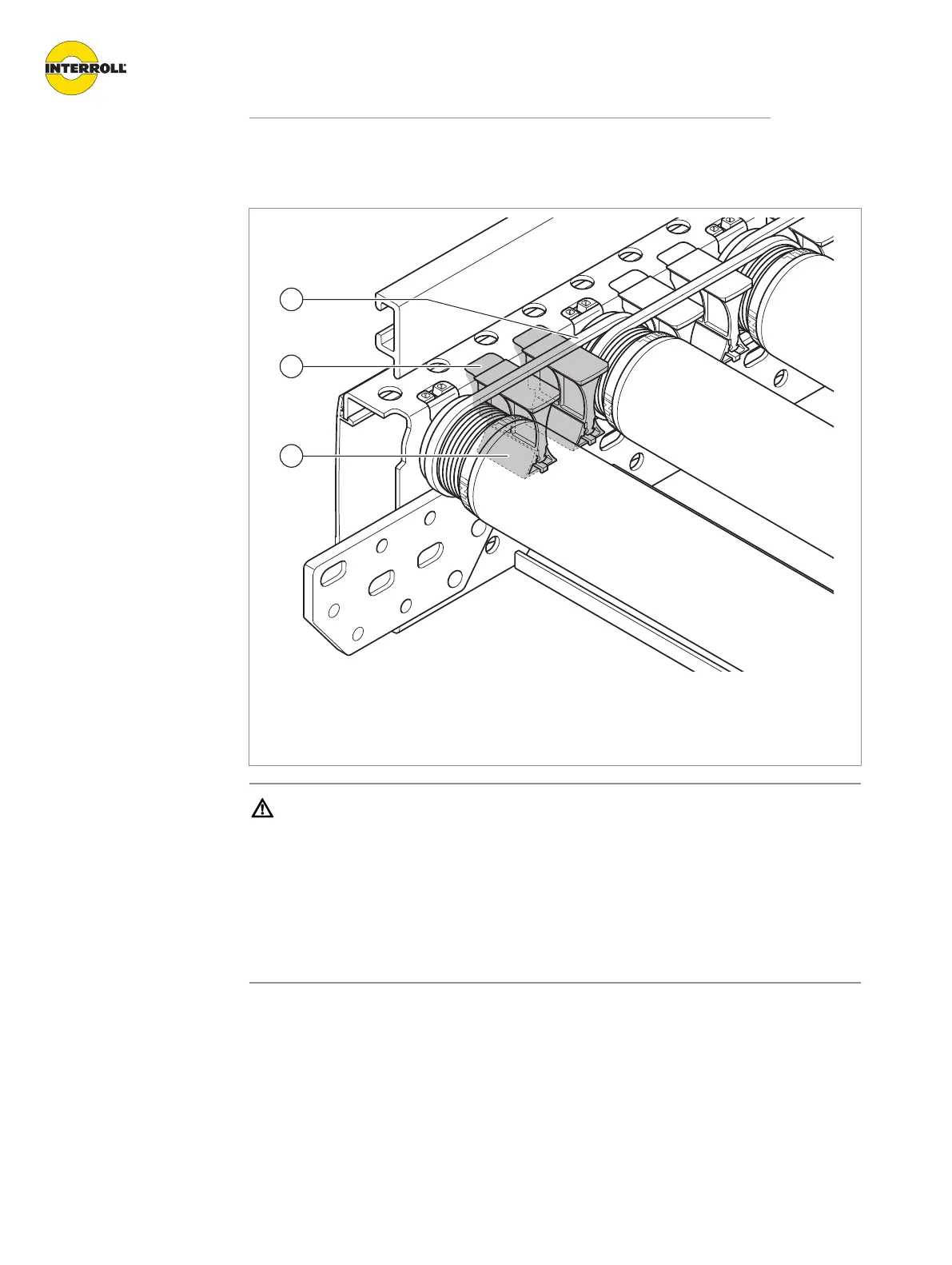 INTERROLL