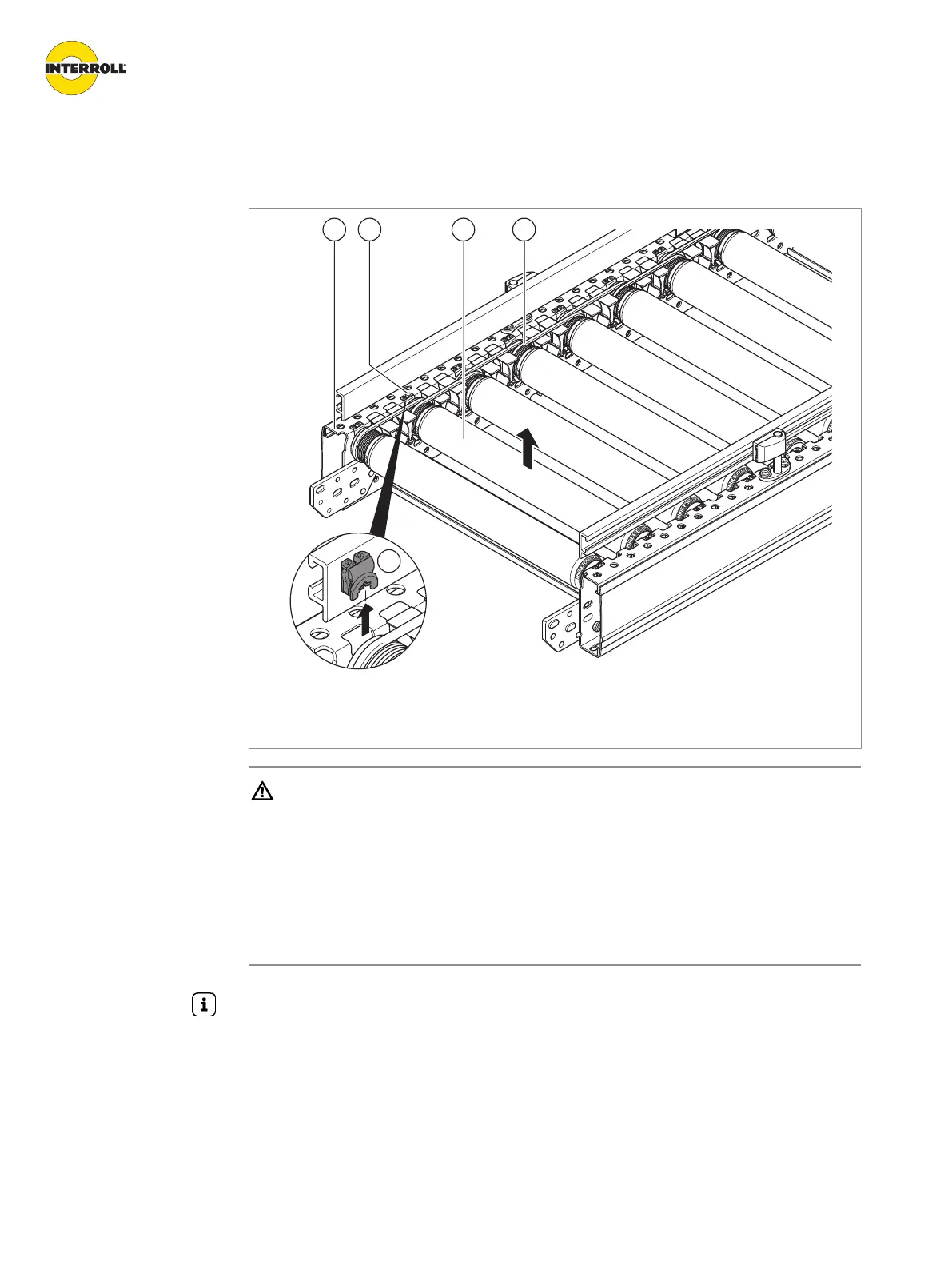 INTERROLL