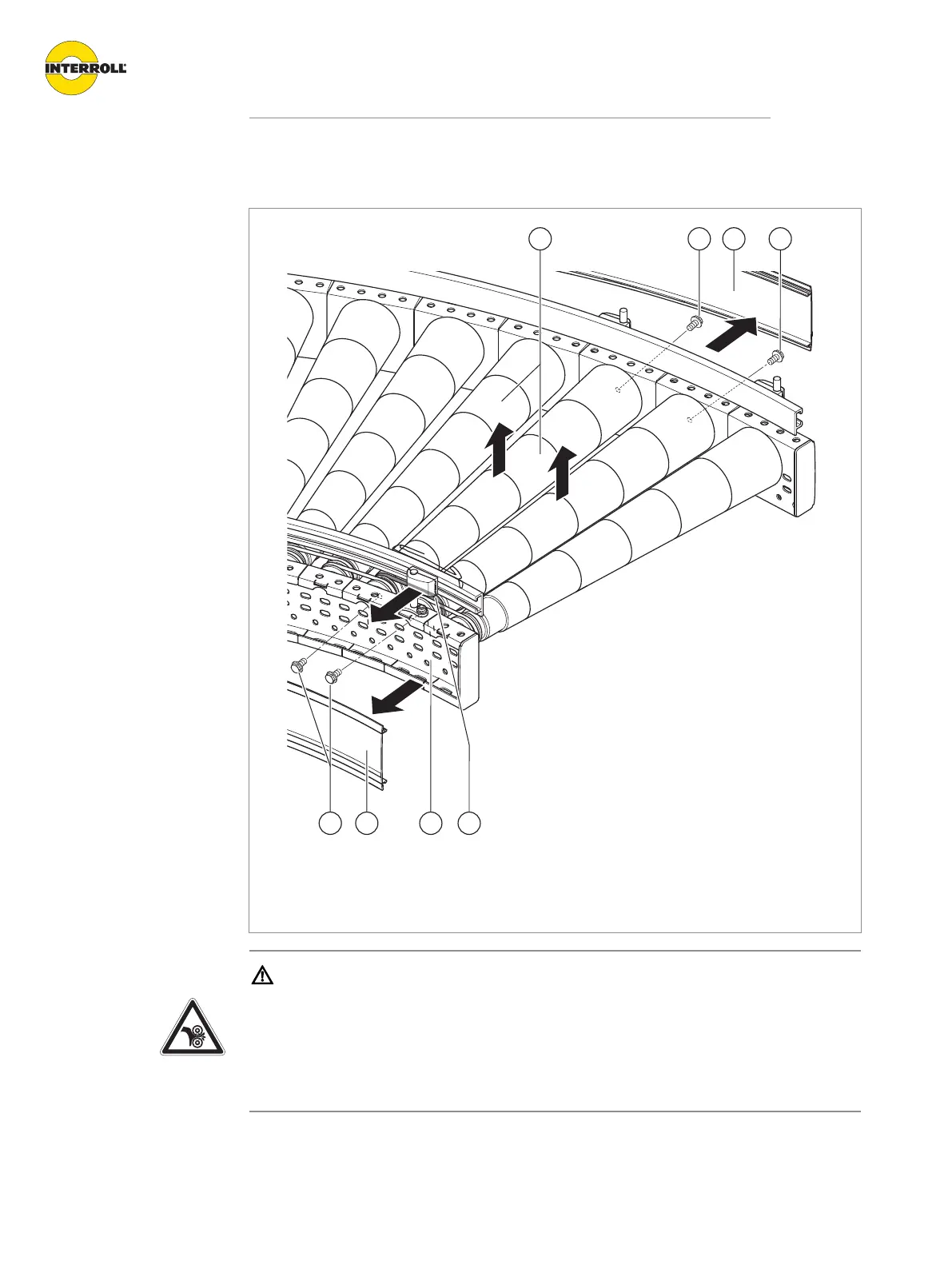 INTERROLL