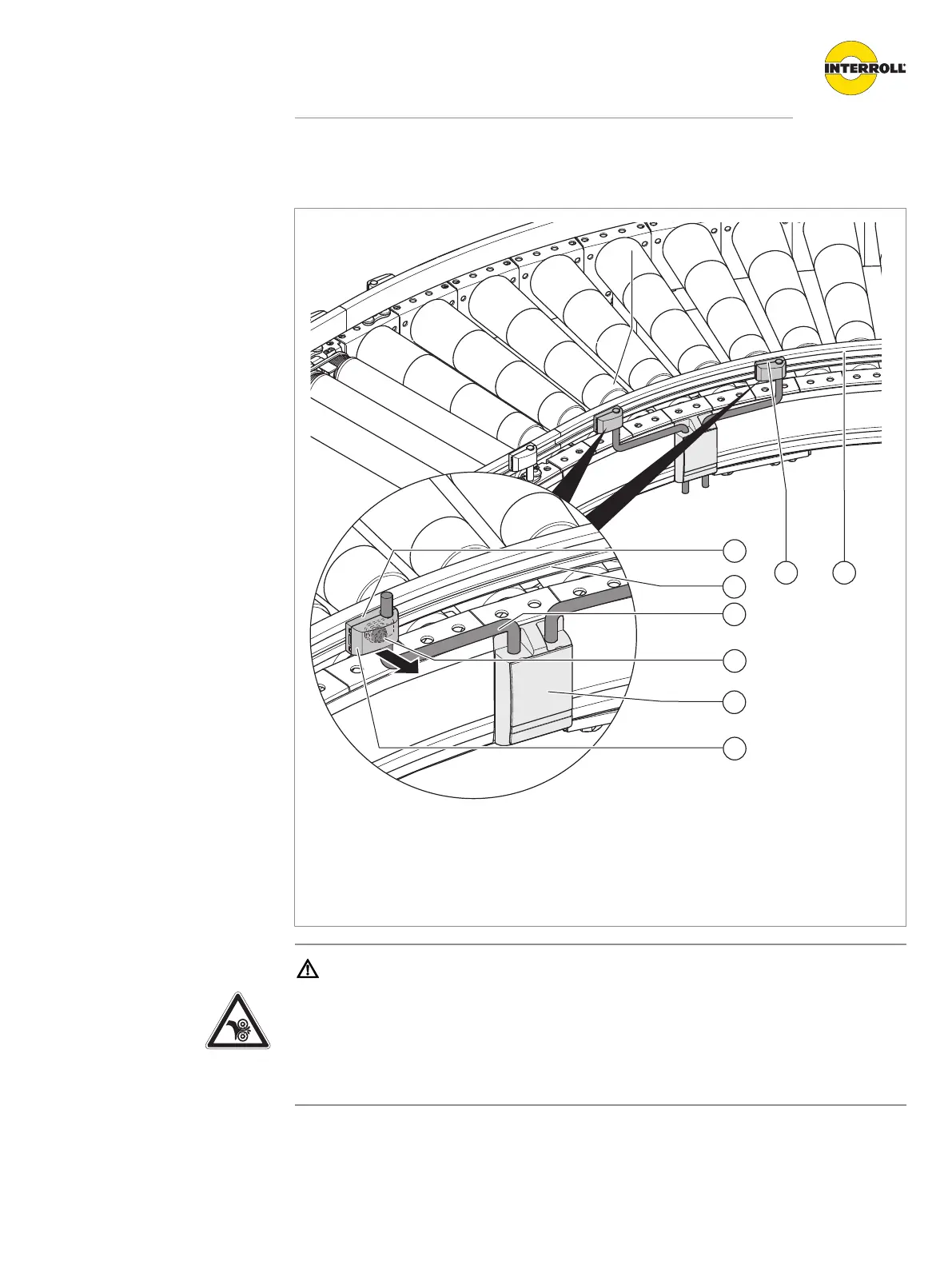 INTERROLL