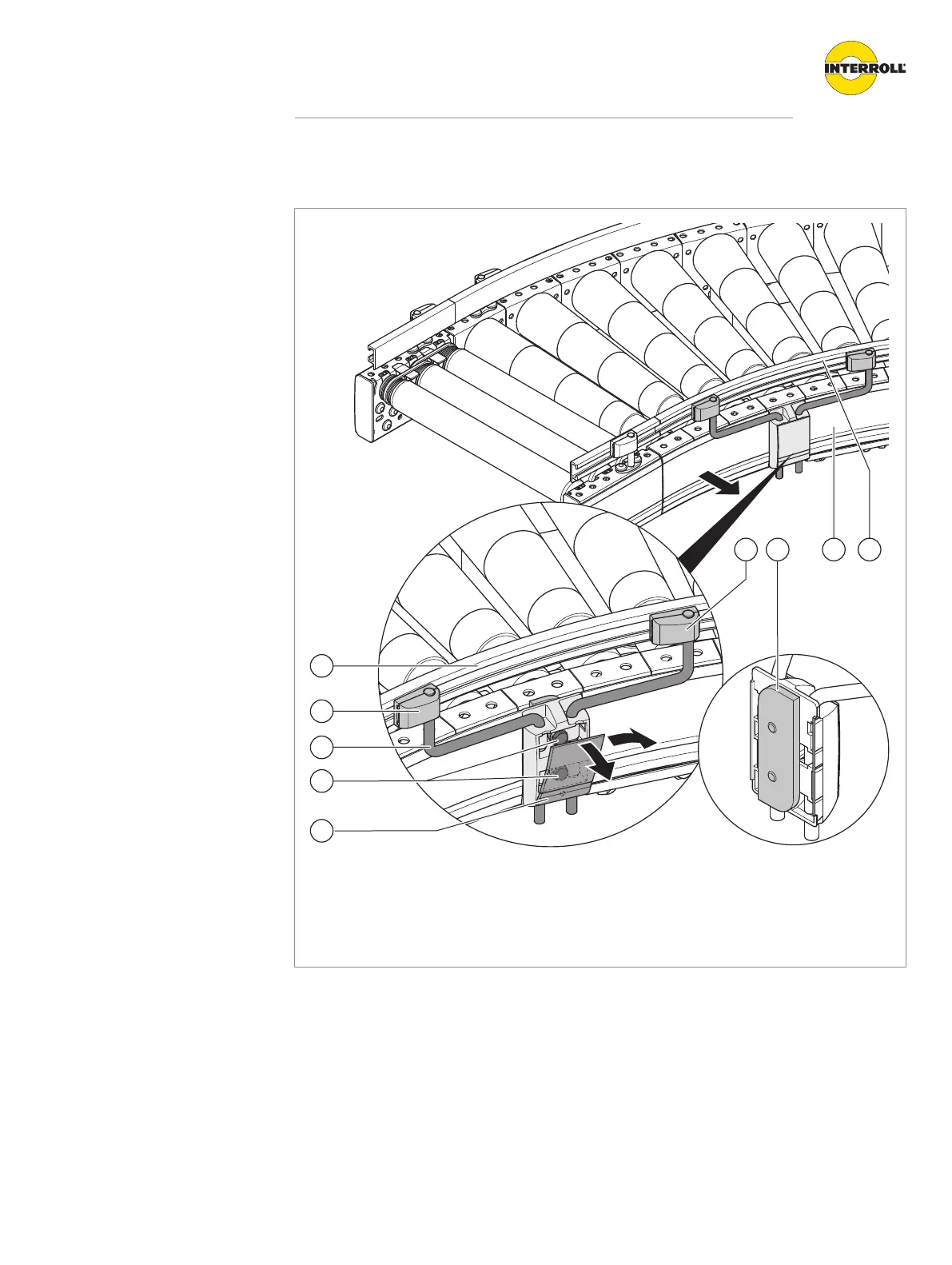 INTERROLL