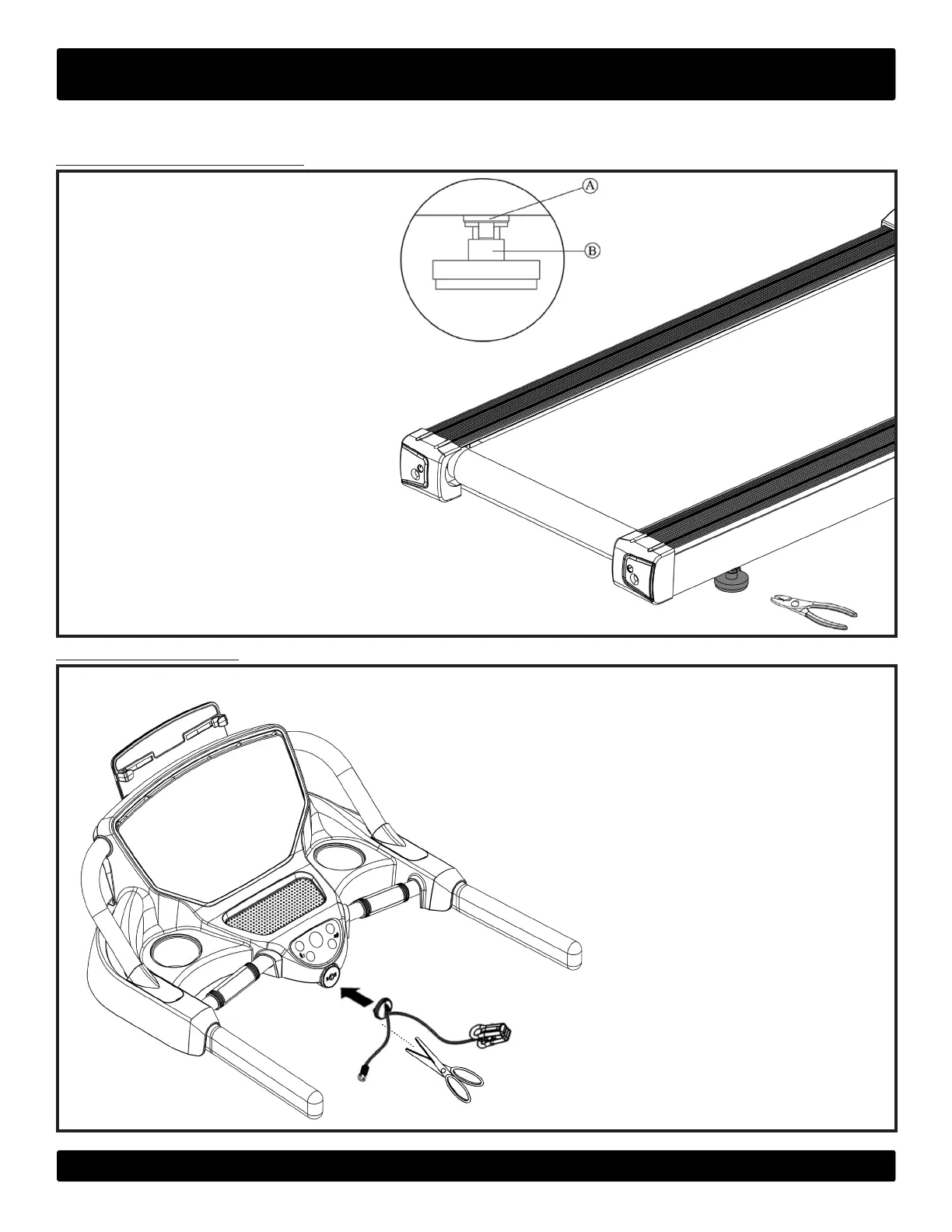 A

B