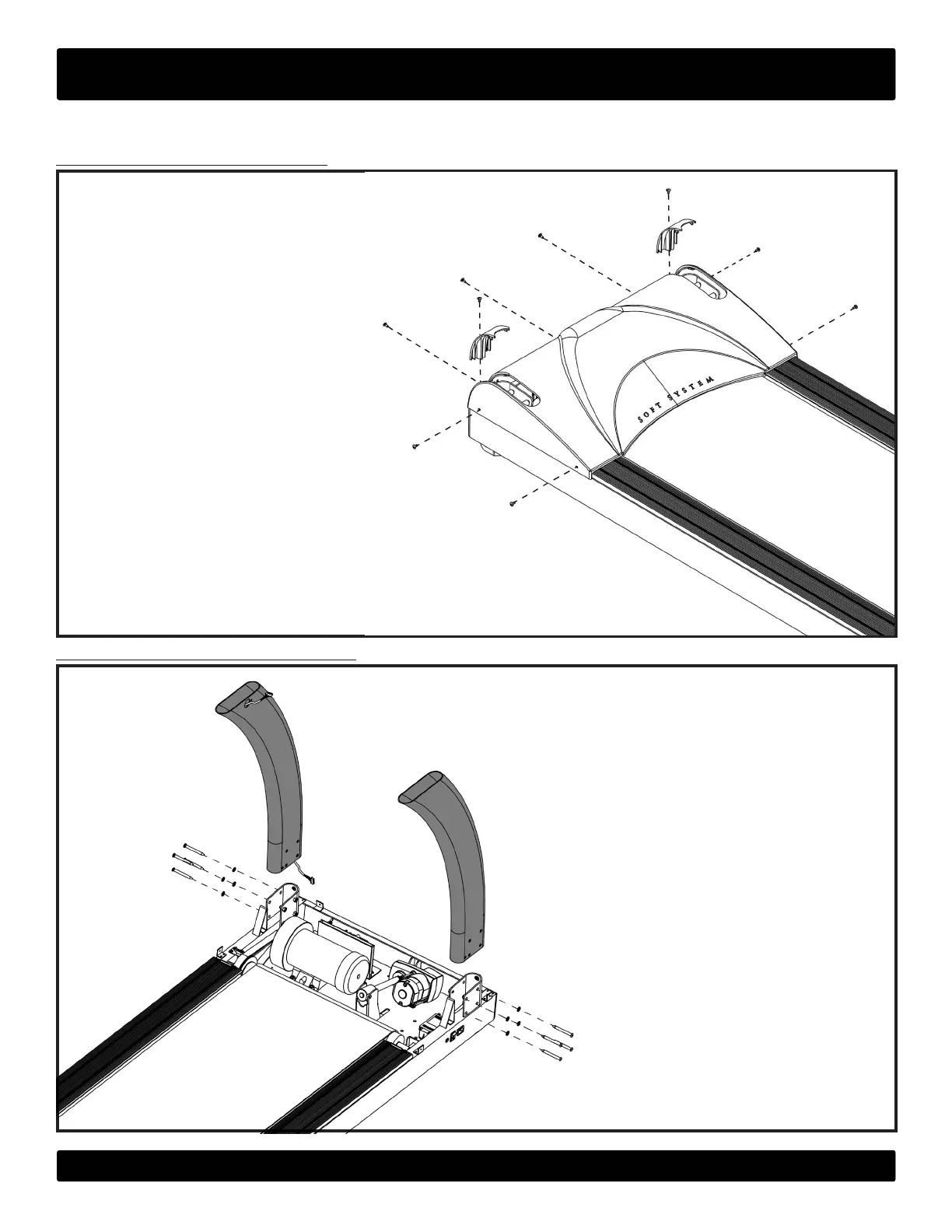 SOFT SYSTEM