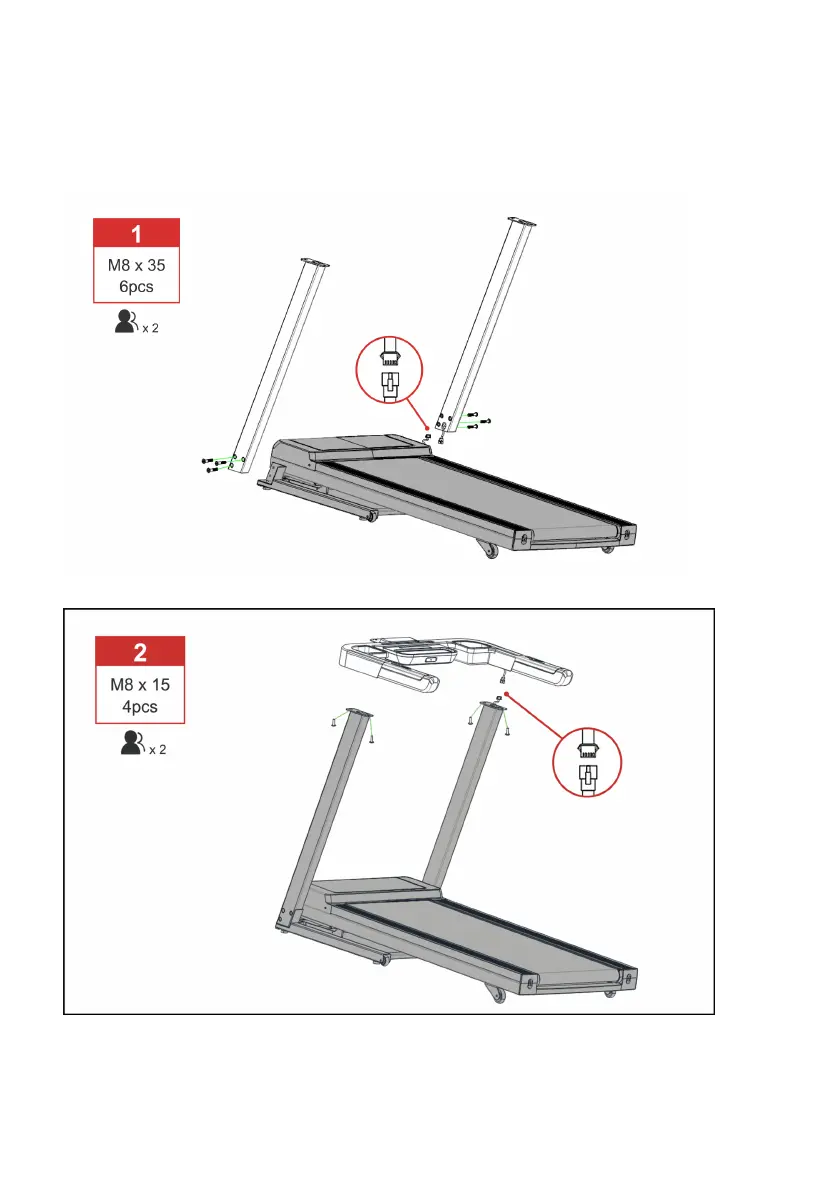 1

M8 x 35
6pcs

x 2

2

M8 x 15
4pcs

x 2