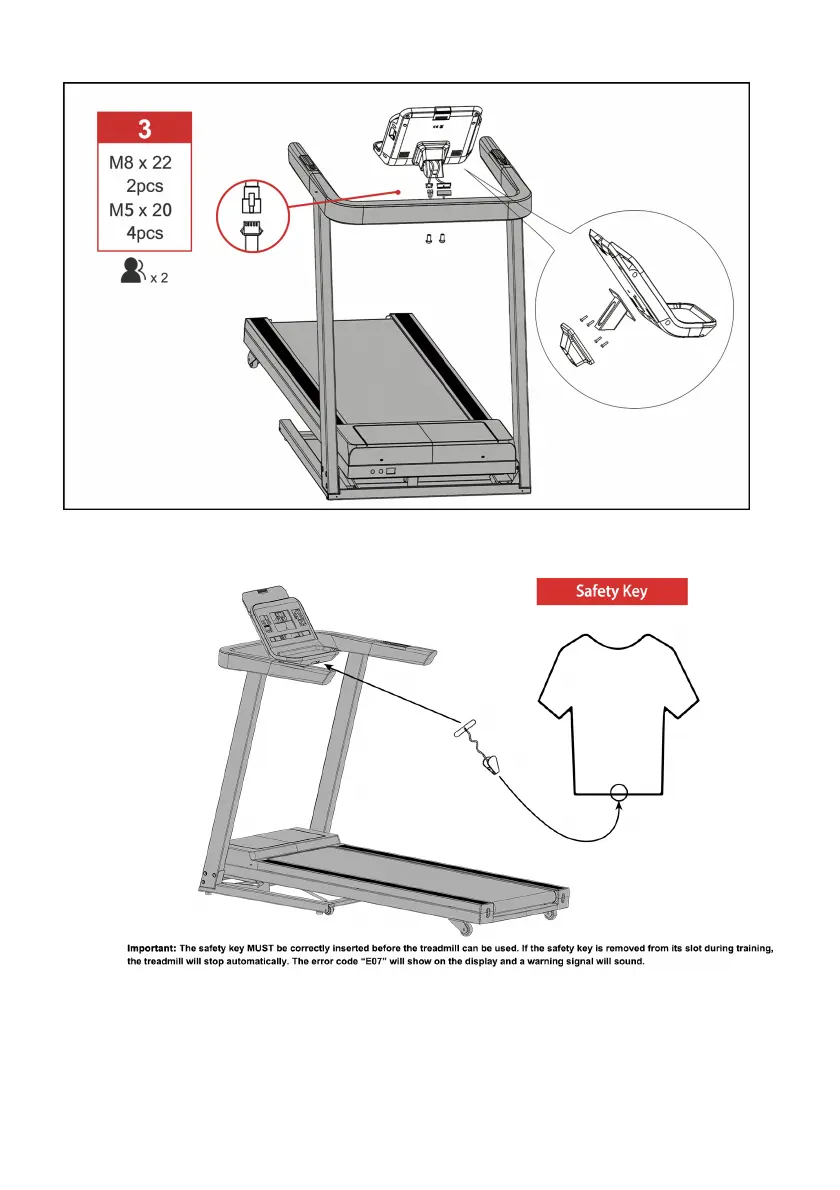 3

M8 x 22
2pcs
M5 x 20
4pcs

x 2

Safety Key

Important: The safety key MUST be correctly inserted before the treadmill can be used. If the safety key is removed from its slot during training, the treadmill will stop automatically. The error code "E07" will show on the display and a warning signal will sound.