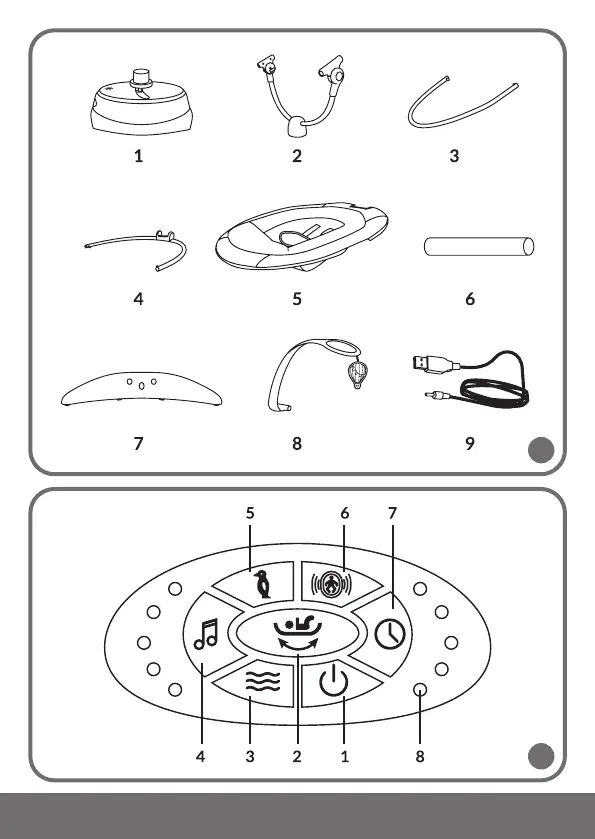 1
2
3
4
5
6
7
8
9

5
6
7
4
3
2
1
8