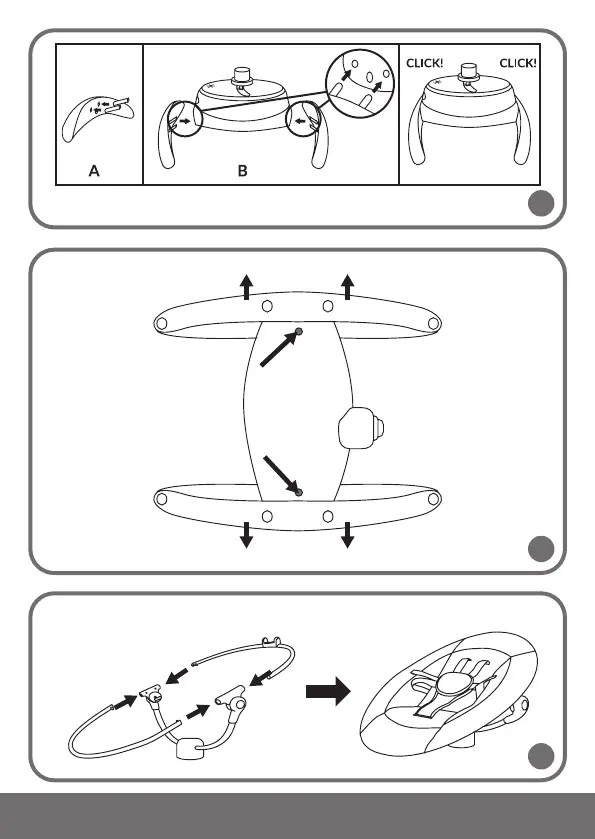 A

B

CLICK!

CLICK!