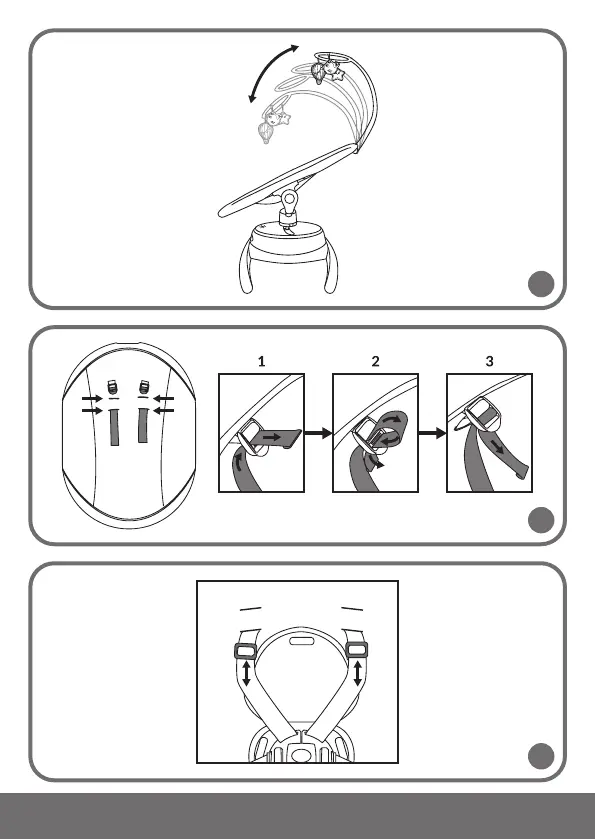 1

2

3