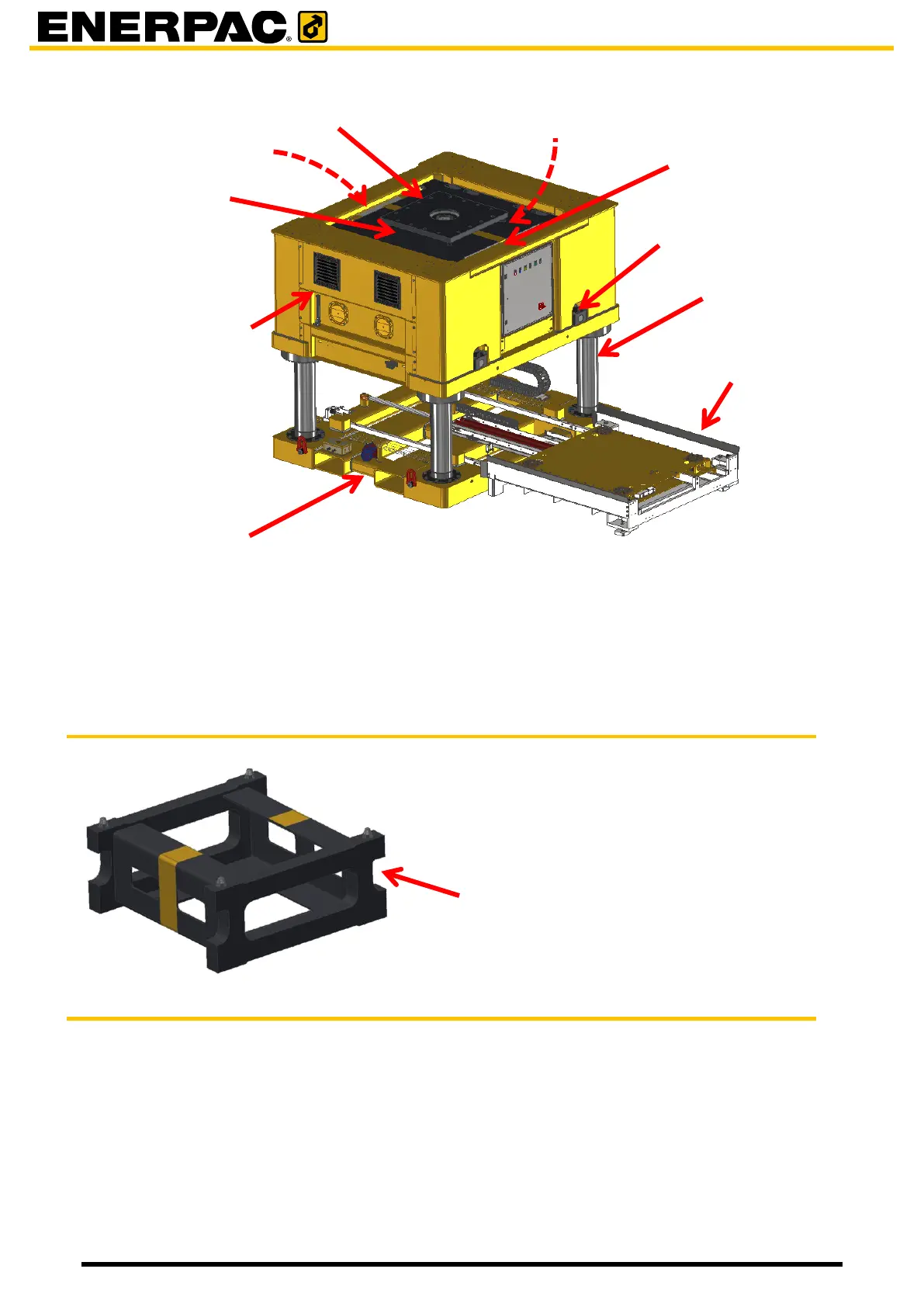 ENERPAC.