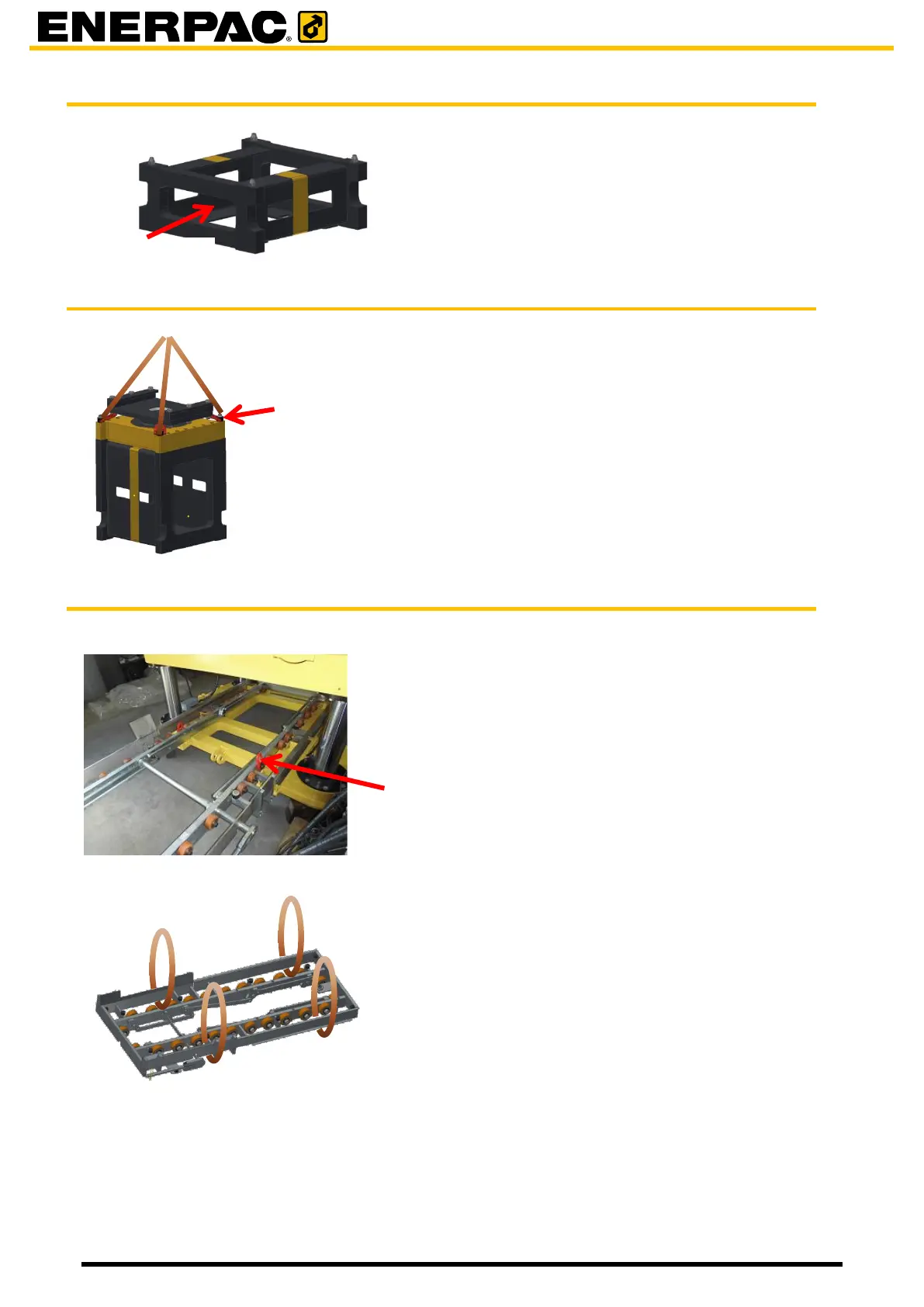 ENERPAC®