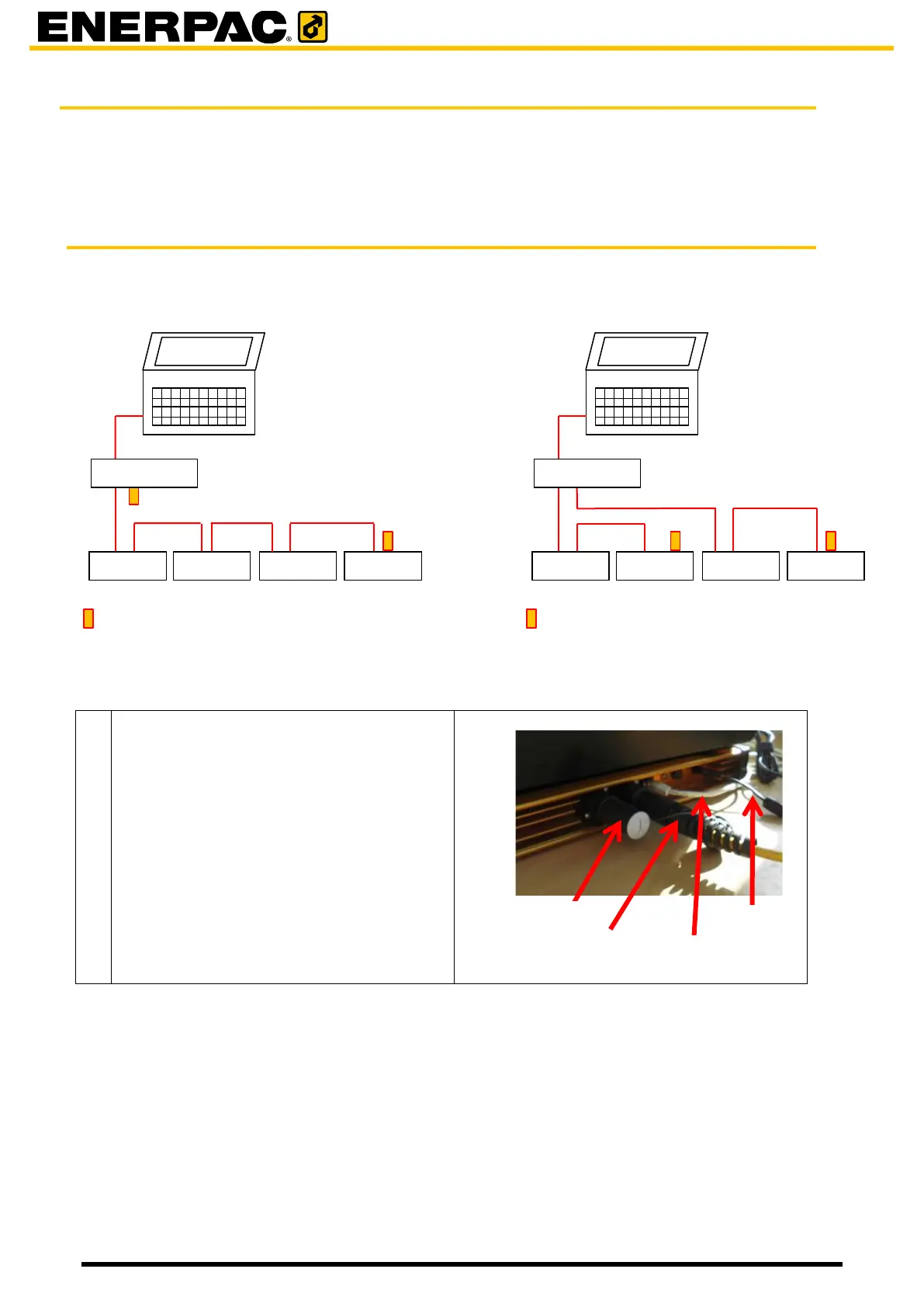 ENERPAC®