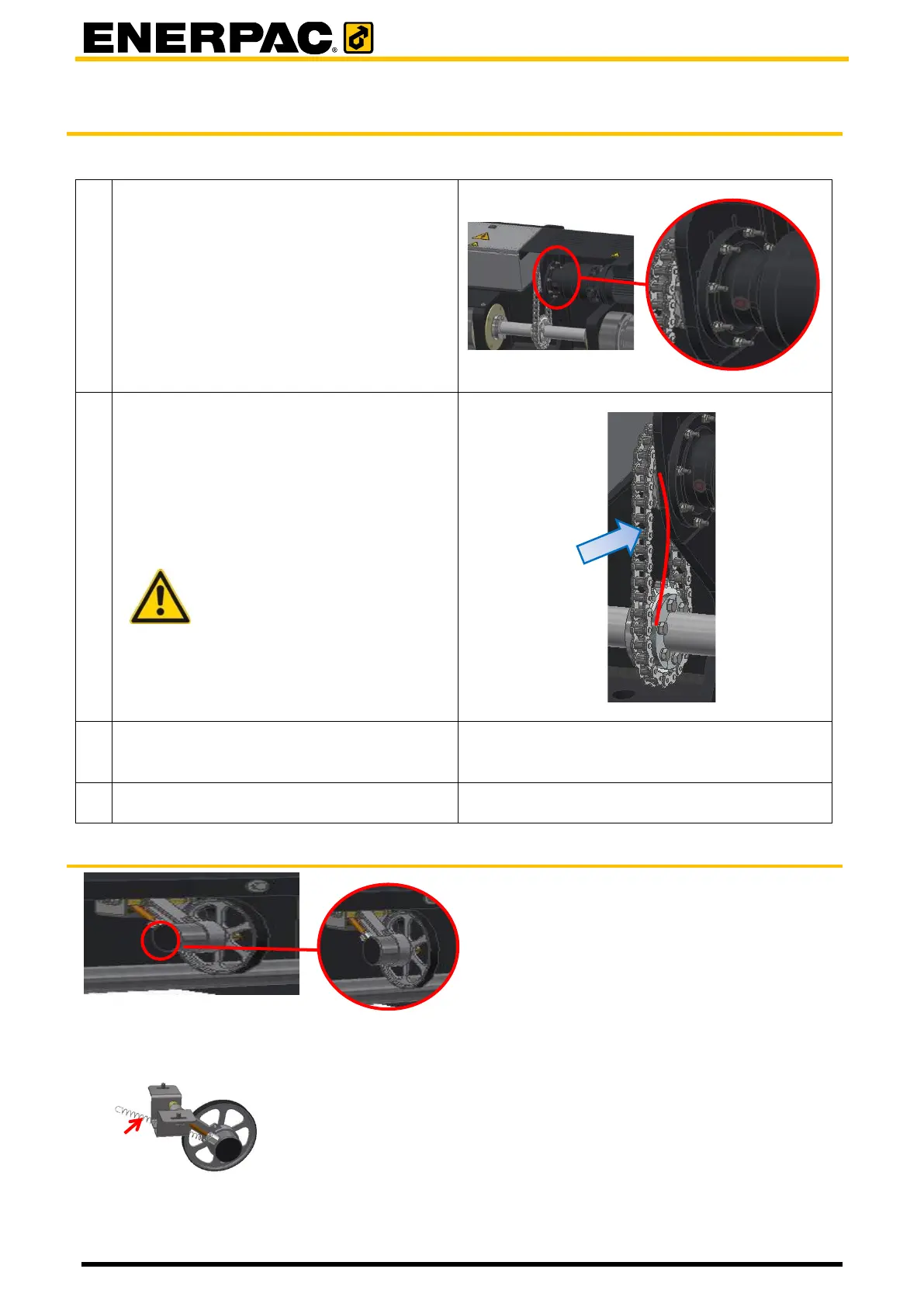 ENERPAC®