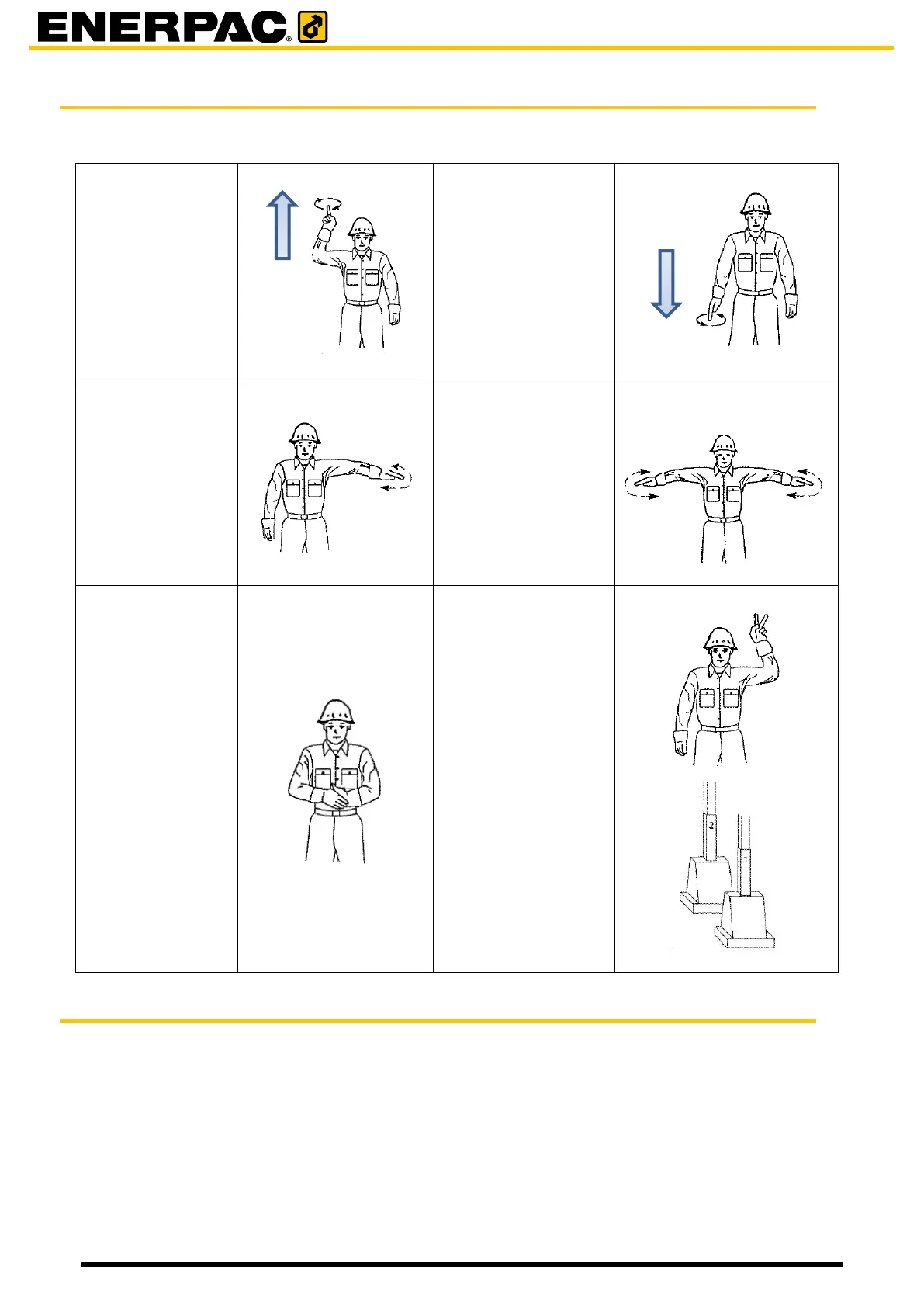 ENERPAC®

2

1