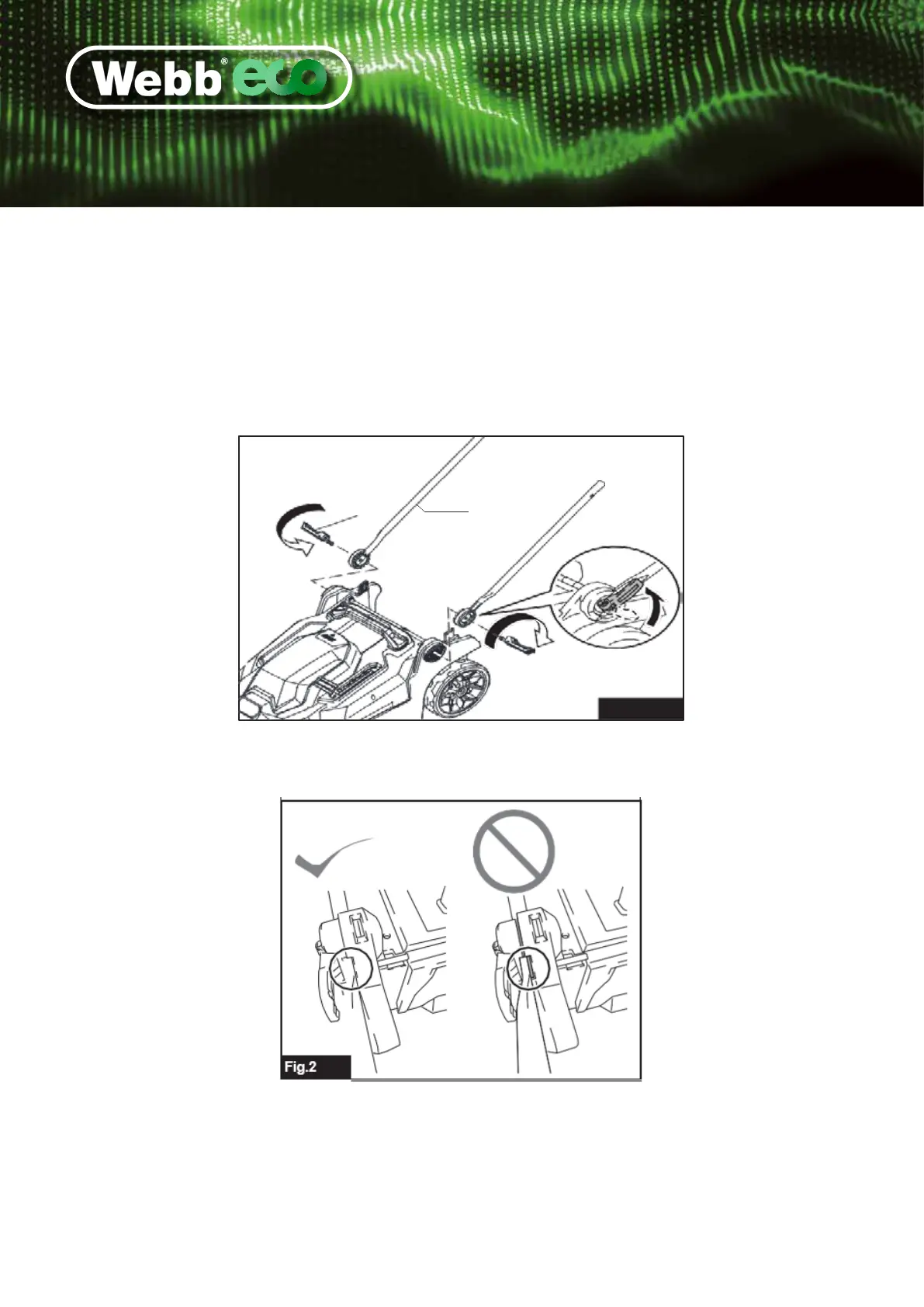 Webb® eco

Fig.2