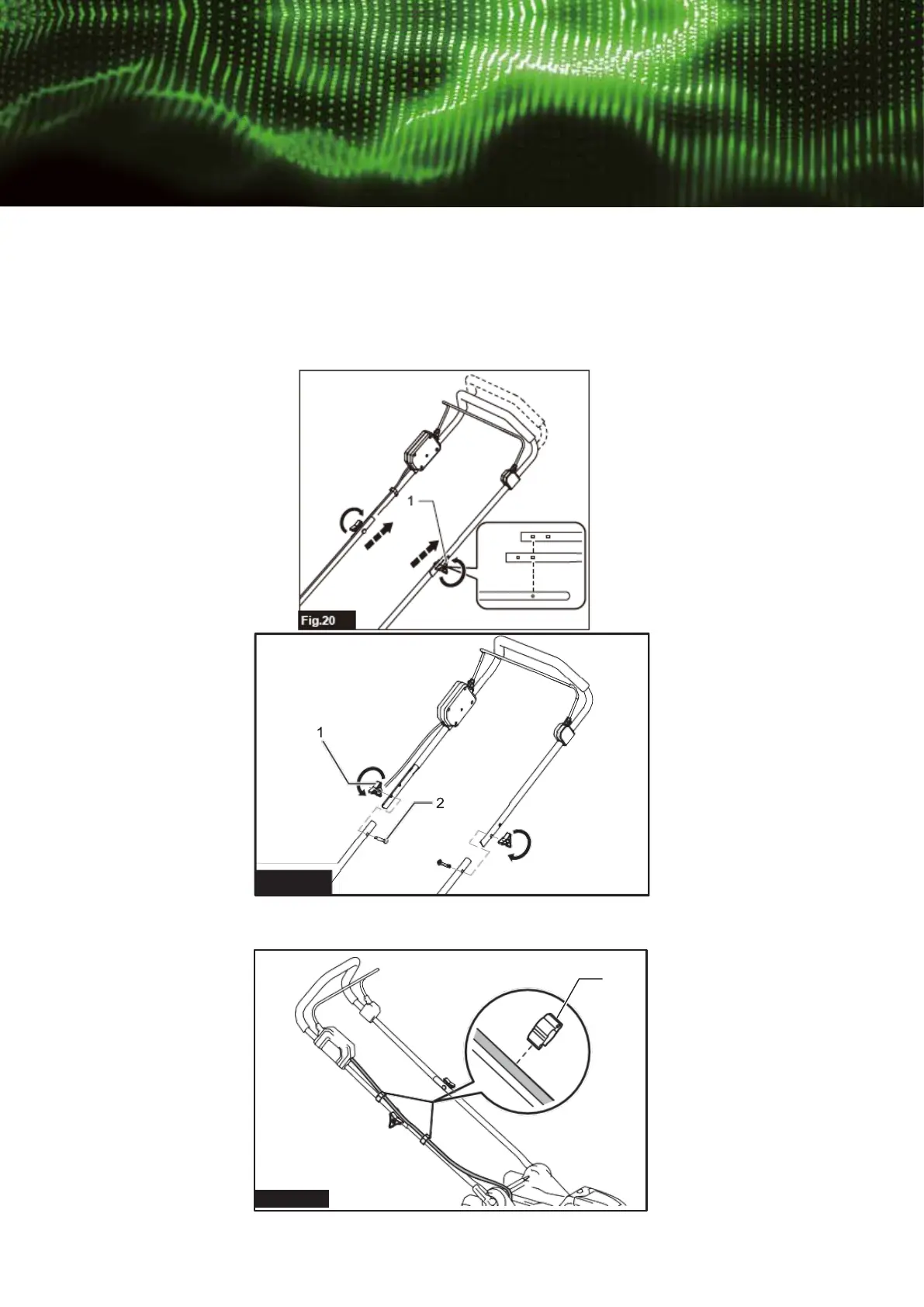 1

Fig.20

1

2