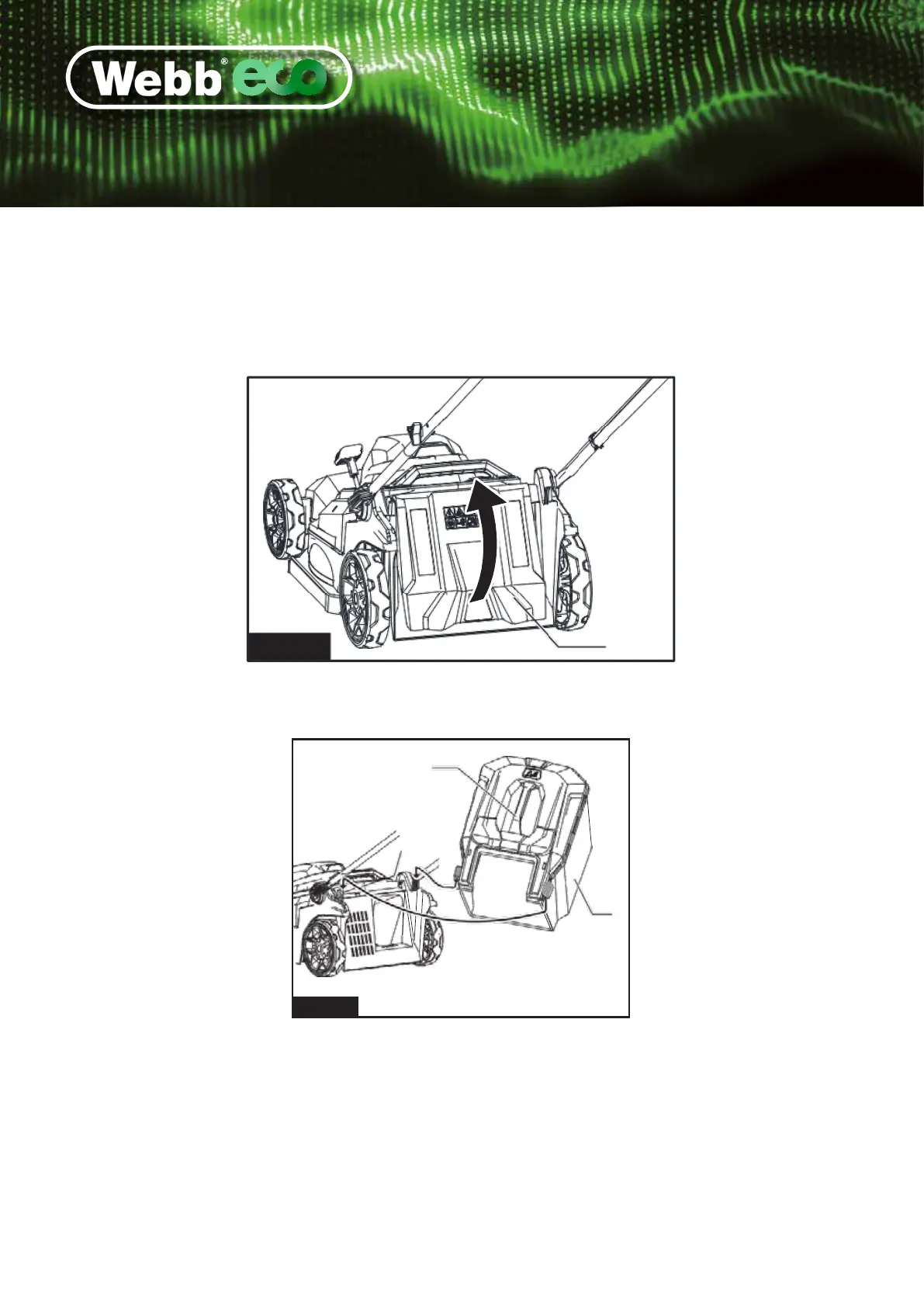 Webb® eco